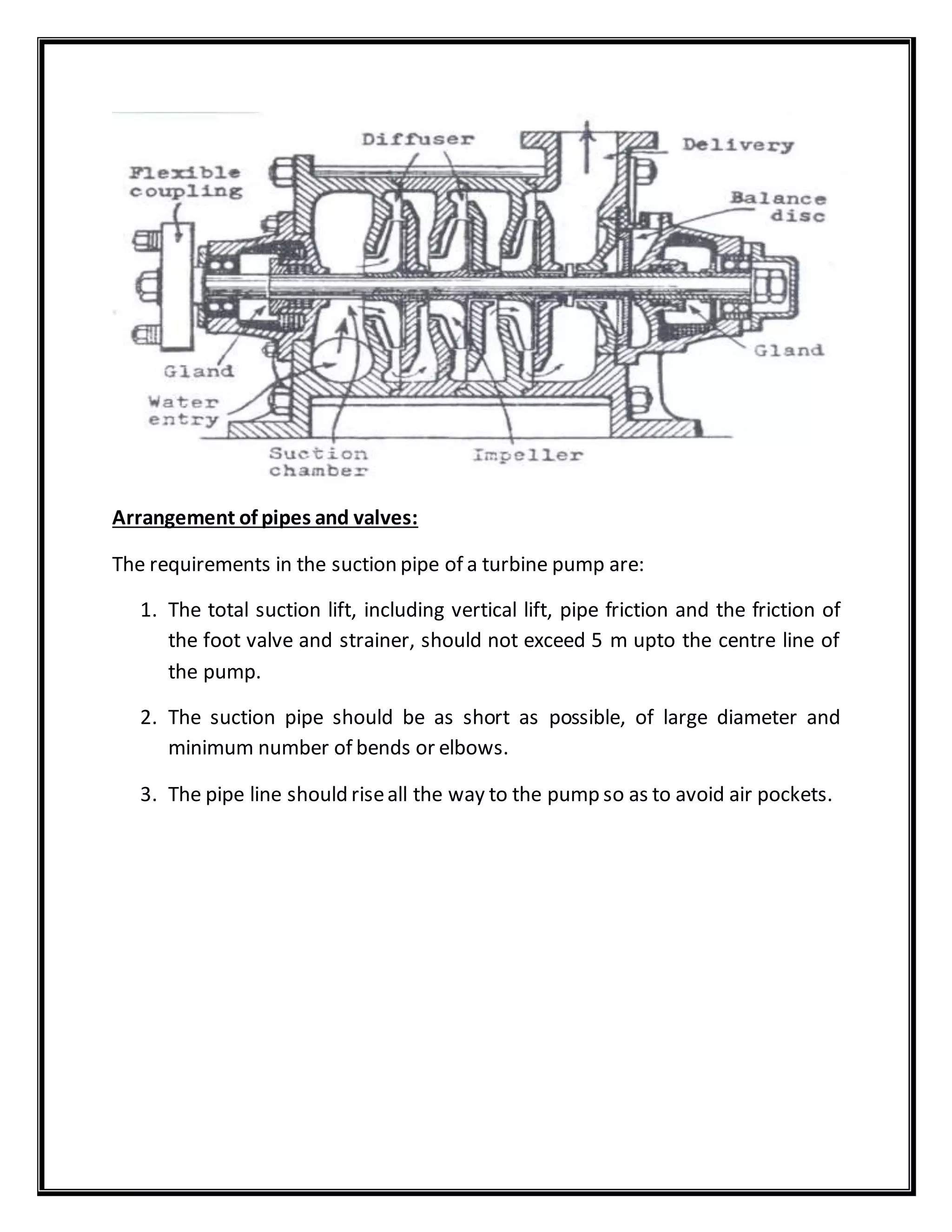 Diffuser
Delivery
Flexible coupling
Balance disc
Gland
Gland
Water entry
Suction chamber
Impeller

Arrangement of pipes and valves:

The requirements in the suction pipe of a turbine pump are:

1. The total suction lift, including vertical lift, pipe friction and the friction of the foot valve and strainer, should not exceed 5 m upto the centre line of the pump.

2. The suction pipe should be as short as possible, of large diameter and minimum number of bends or elbows.

3. The pipe line should rise all the way to the pump so as to avoid air pockets.