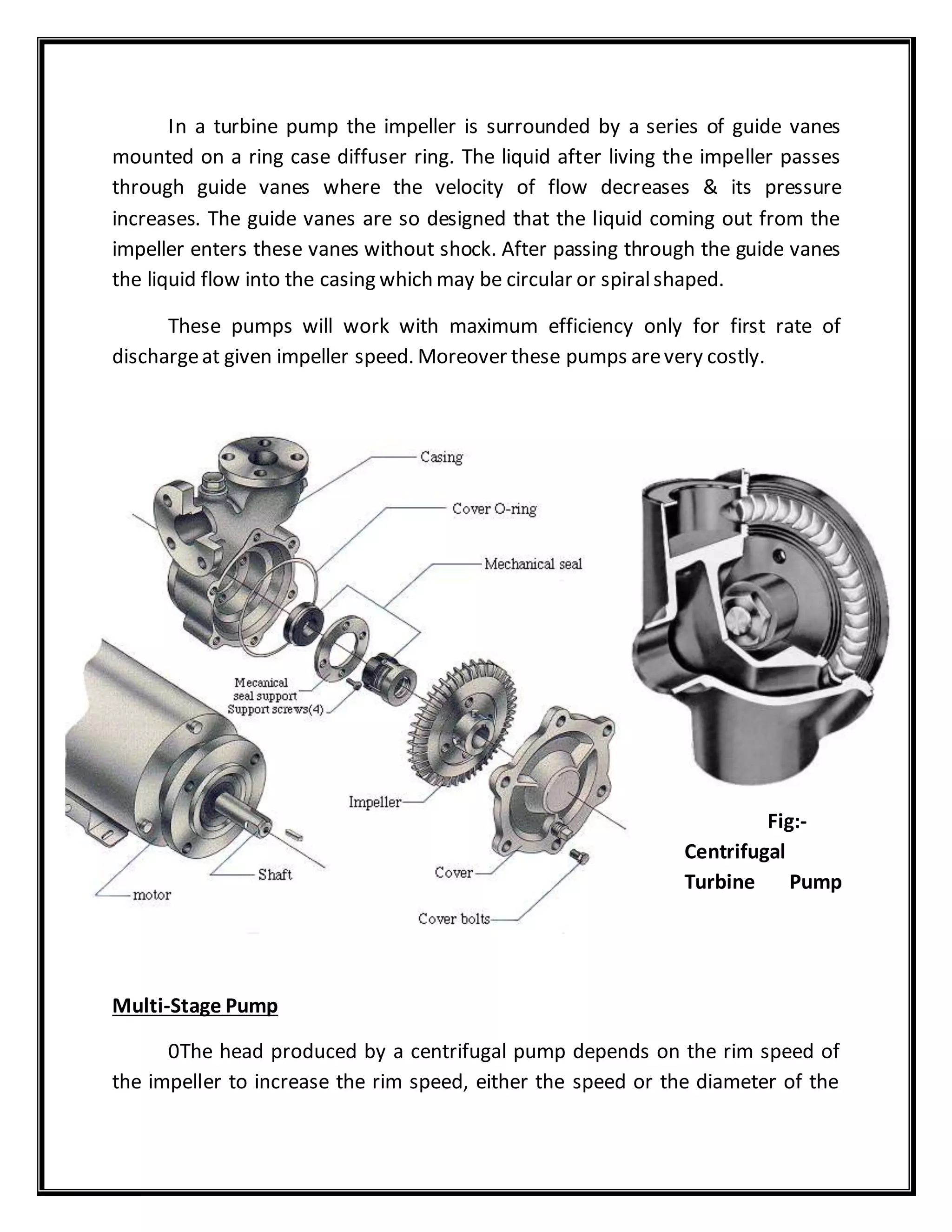 In a turbine pump the impeller is surrounded by a series of guide vanes mounted on a ring case diffuser ring. The liquid after living the impeller passes through guide vanes where the velocity of flow decreases & its pressure increases. The guide vanes are so designed that the liquid coming out from the impeller enters these vanes without shock. After passing through the guide vanes the liquid flow into the casing which may be circular or spiral shaped.

These pumps will work with maximum efficiency only for first rate of discharge at given impeller speed. Moreover these pumps are very costly.

Casing

Cover O-ring

Mechanical seal

Mecanical seal support

Support screws(4)

Impeller

Shaft

motor

Cover

Cover bolts

Fig:- Centrifugal Turbine Pump

Multi-Stage Pump

0The head produced by a centrifugal pump depends on the rim speed of the impeller to increase the rim speed, either the speed or the diameter of the