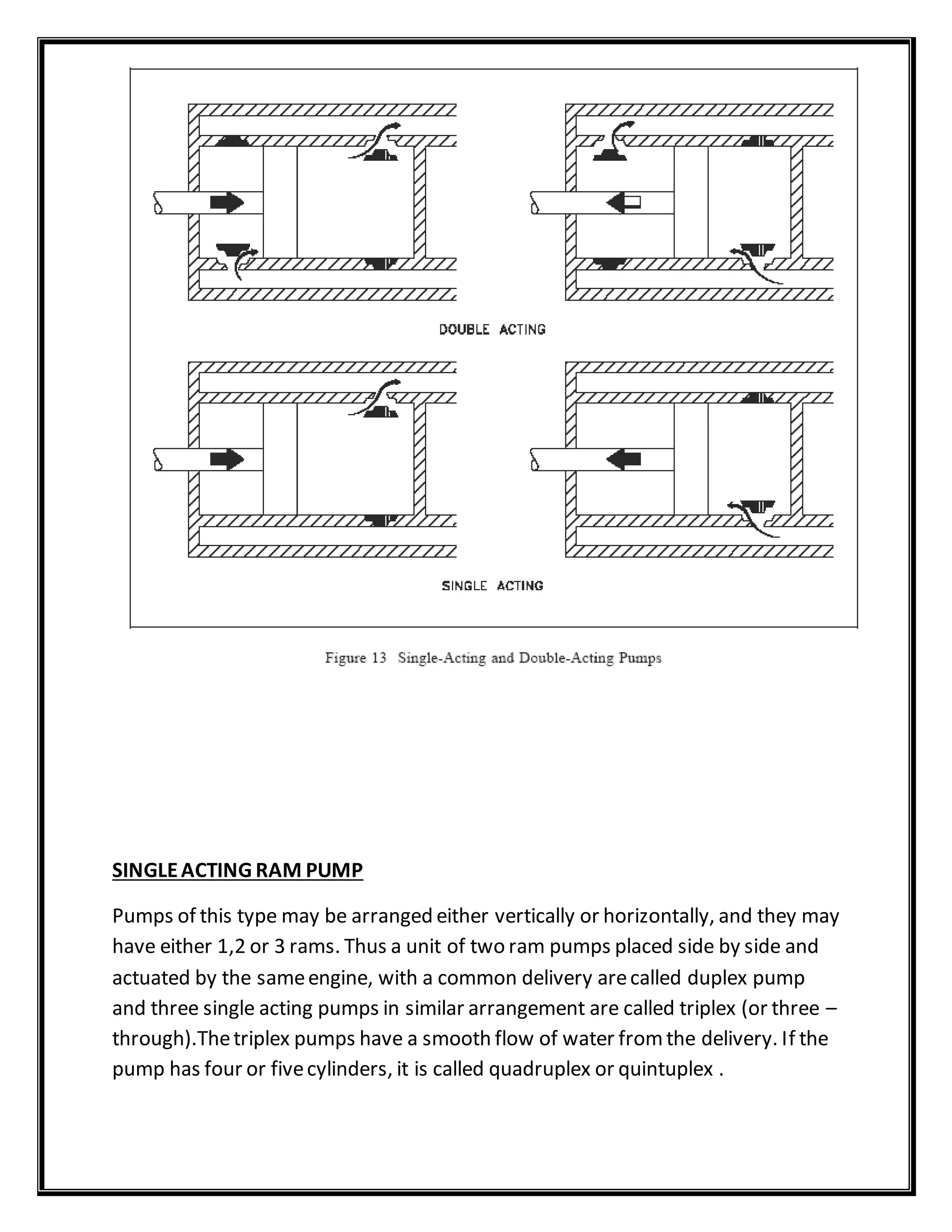 DOUBLE ACTING

SINGLE ACTING

Figure 13 Single-Acting and Double-Acting Pumps

SINGLE ACTING RAM PUMP

Pumps of this type may be arranged either vertically or horizontally, and they may have either 1,2 or 3 rams. Thus a unit of two ram pumps placed side by side and actuated by the same engine, with a common delivery are called duplex pump and three single acting pumps in similar arrangement are called triplex (or three – through).The triplex pumps have a smooth flow of water from the delivery. If the pump has four or five cylinders, it is called quadruplex or quintuplex .