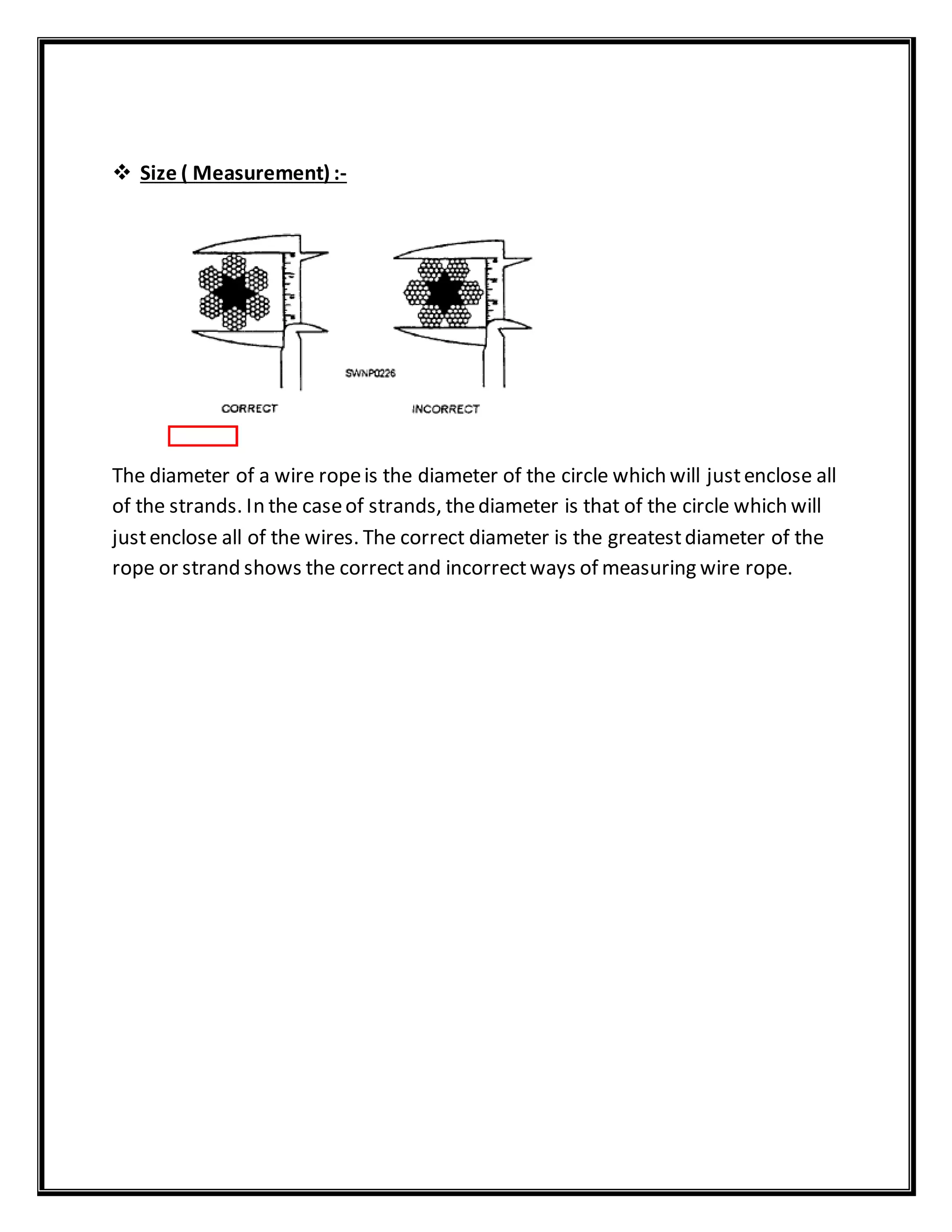 ❖ Size ( Measurement) :-

SWNP0226

CORRECT

INCORRECT

The diameter of a wire rope is the diameter of the circle which will just enclose all of the strands. In the case of strands, the diameter is that of the circle which will just enclose all of the wires. The correct diameter is the greatest diameter of the rope or strand shows the correct and incorrect ways of measuring wire rope.