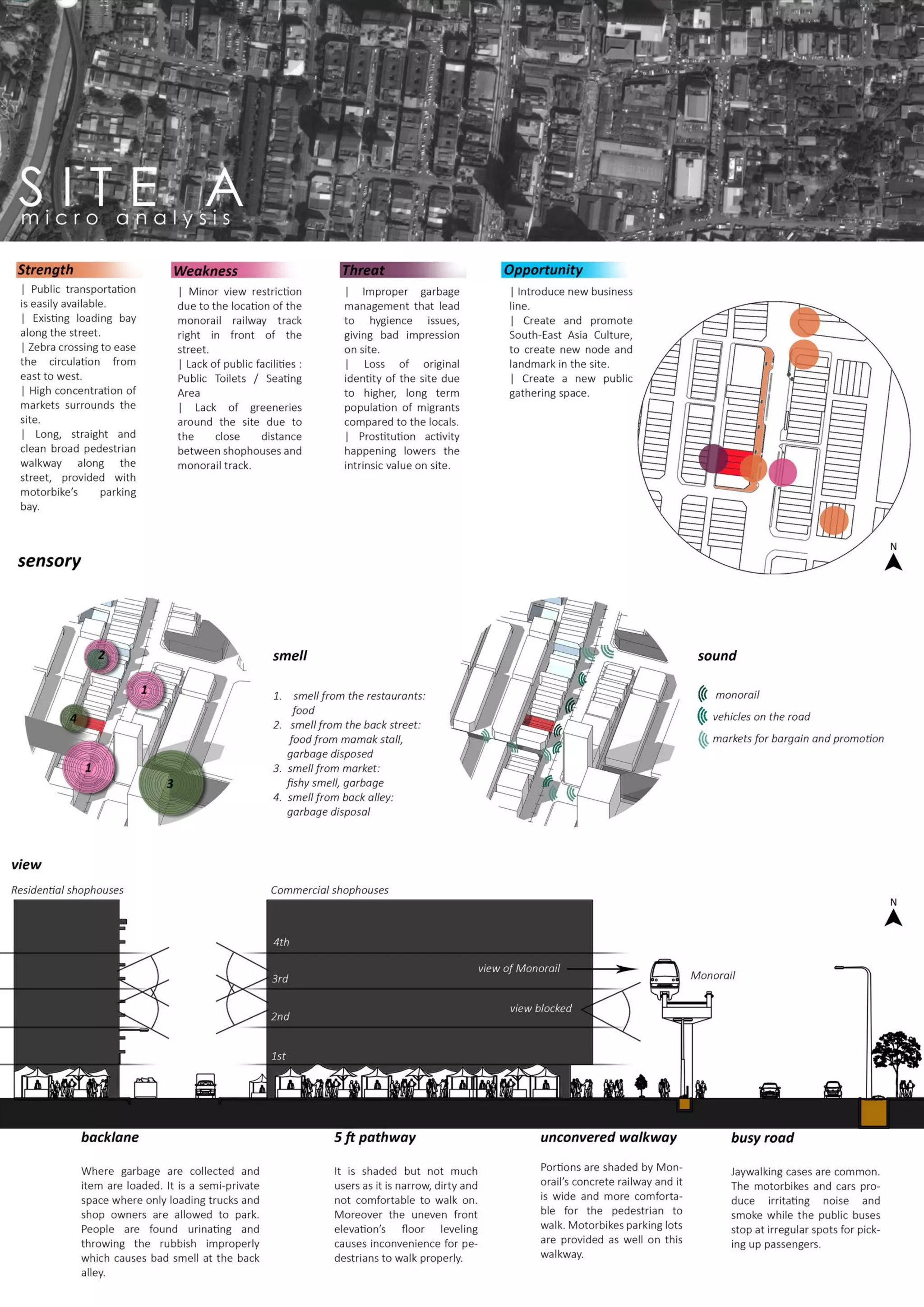 SITE A
micro analysis

Strength
| Public transportation is easily available.
| Existing loading bay along the street.
| Zebra crossing to ease the circulation from east to west.
| High concentration of markets surrounds the site.
| Long, straight and clean broad pedestrian walkway along the street, provided with motorbike's parking bay.

Weakness
| Minor view restriction due to the location of the monorail railway track right in front of the street.
| Lack of public facilities : Public Toilets / Seating Area
| Lack of greeneries around the site due to the close distance between shophouses and monorail track.

Threat
| Improper garbage management that lead to hygience issues, giving bad impression on site.
| Loss of original identity of the site due to higher, long term population of migrants compared to the locals.
| Prostitution activity happening lowers the intrinsic value on site.

Opportunity
| Introduce new business line.
| Create and promote South-East Asia Culture, to create new node and landmark in the site.
| Create a new public gathering space.

N

sensory

2
1
4
1
3

smell
1. smell from the restaurants: food
2. smell from the back street: food from mamak stall, garbage disposed
3. smell from market: fishy smell, garbage
4. smell from back alley: garbage disposal

sound
monorail
vehicles on the road
markets for bargain and promotion

view
Residential shophouses
Commercial shophouses
N
4th
3rd
2nd
1st
view of Monorail
view blocked
Monorail

backlane
Where garbage are collected and item are loaded. It is a semi-private space where only loading trucks and shop owners are allowed to park. People are found urinating and throwing the rubbish improperly which causes bad smell at the back alley.

5 ft pathway
It is shaded but not much users as it is narrow, dirty and not comfortable to walk on. Moreover the uneven front elevation's floor leveling causes inconvenience for pedestrians to walk properly.

unconvered walkway
Portions are shaded by Monorail's concrete railway and it is wide and more comfortable for the pedestrian to walk. Motorbikes parking lots are provided as well on this walkway.

busy road
Jaywalking cases are common. The motorbikes and cars produce irritating noise and smoke while the public buses stop at irregular spots for picking up passengers.