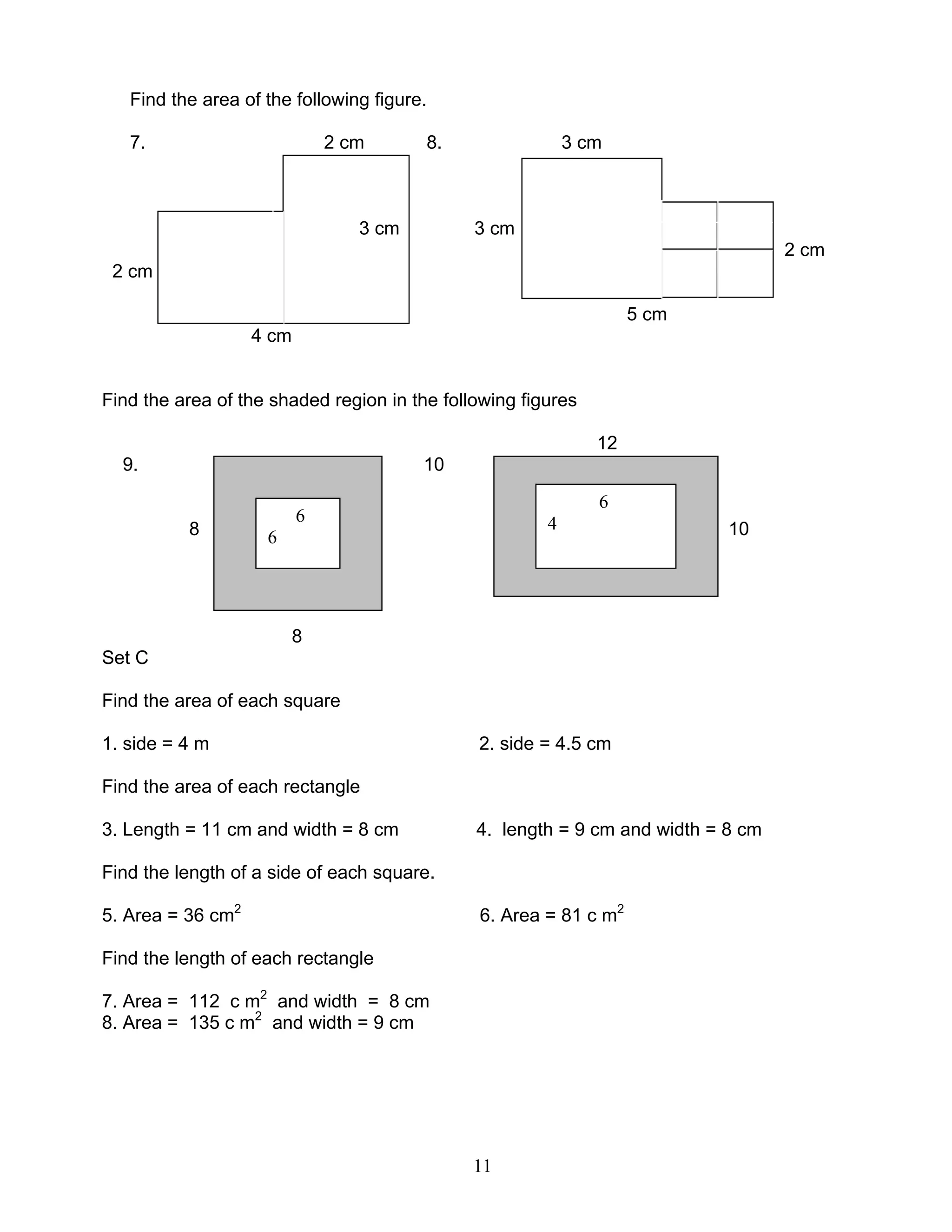 Find the area of the following figure.

7.

2 cm

3 cm

2 cm

4 cm

8.

3 cm

3 cm

2 cm

5 cm

Find the area of the shaded region in the following figures

9.

8

6

6

8

10

12

6

4

10

Set C

Find the area of each square

1. side = 4 m

2. side = 4.5 cm

Find the area of each rectangle

3. Length = 11 cm and width = 8 cm

4. length = 9 cm and width = 8 cm

Find the length of a side of each square.

5. Area = 36 $cm^2$

6. Area = 81 c $m^2$

Find the length of each rectangle

7. Area = 112 c $m^2$ and width = 8 cm
8. Area = 135 c $m^2$ and width = 9 cm

11