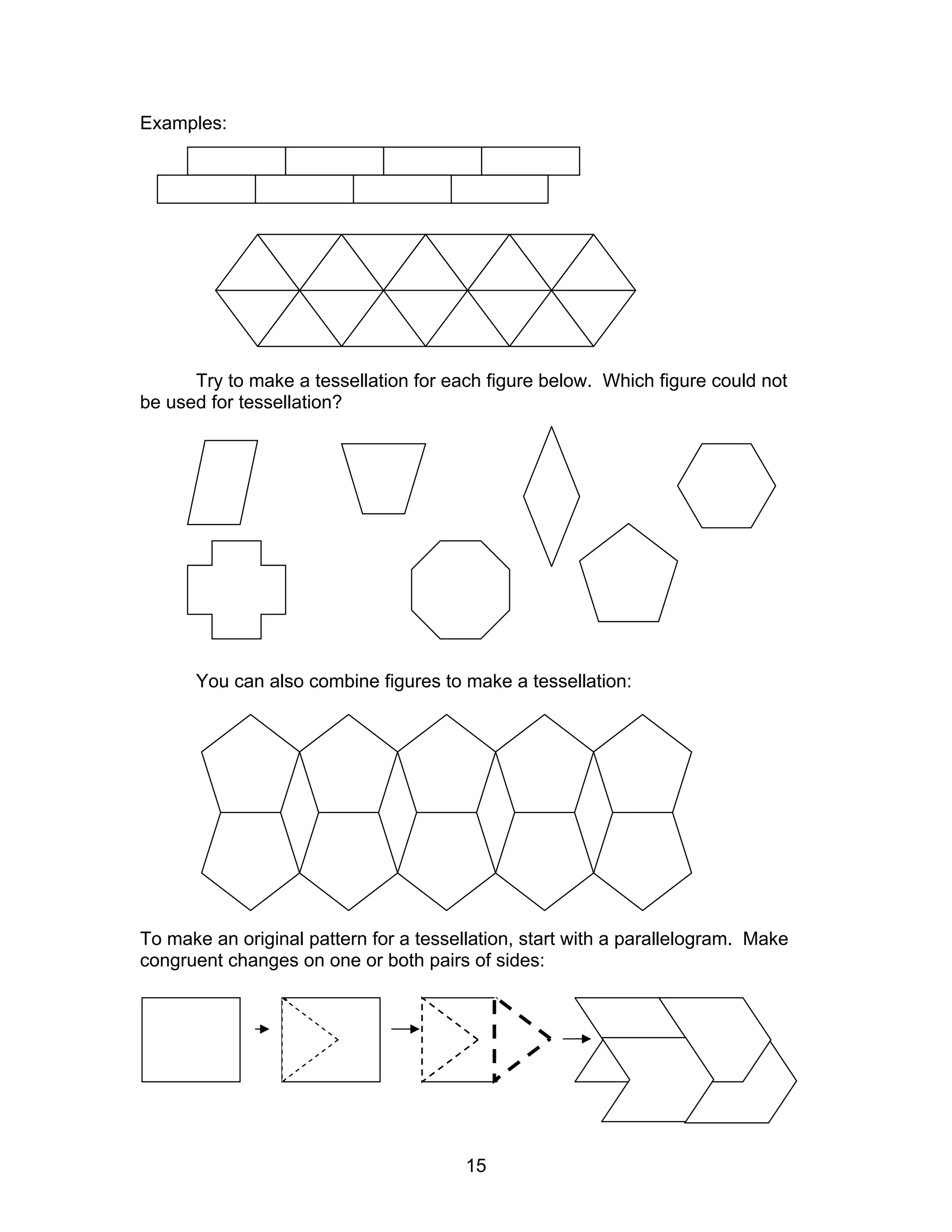 Examples:

Try to make a tessellation for each figure below. Which figure could not be used for tessellation?

You can also combine figures to make a tessellation:

To make an original pattern for a tessellation, start with a parallelogram. Make congruent changes on one or both pairs of sides:

15