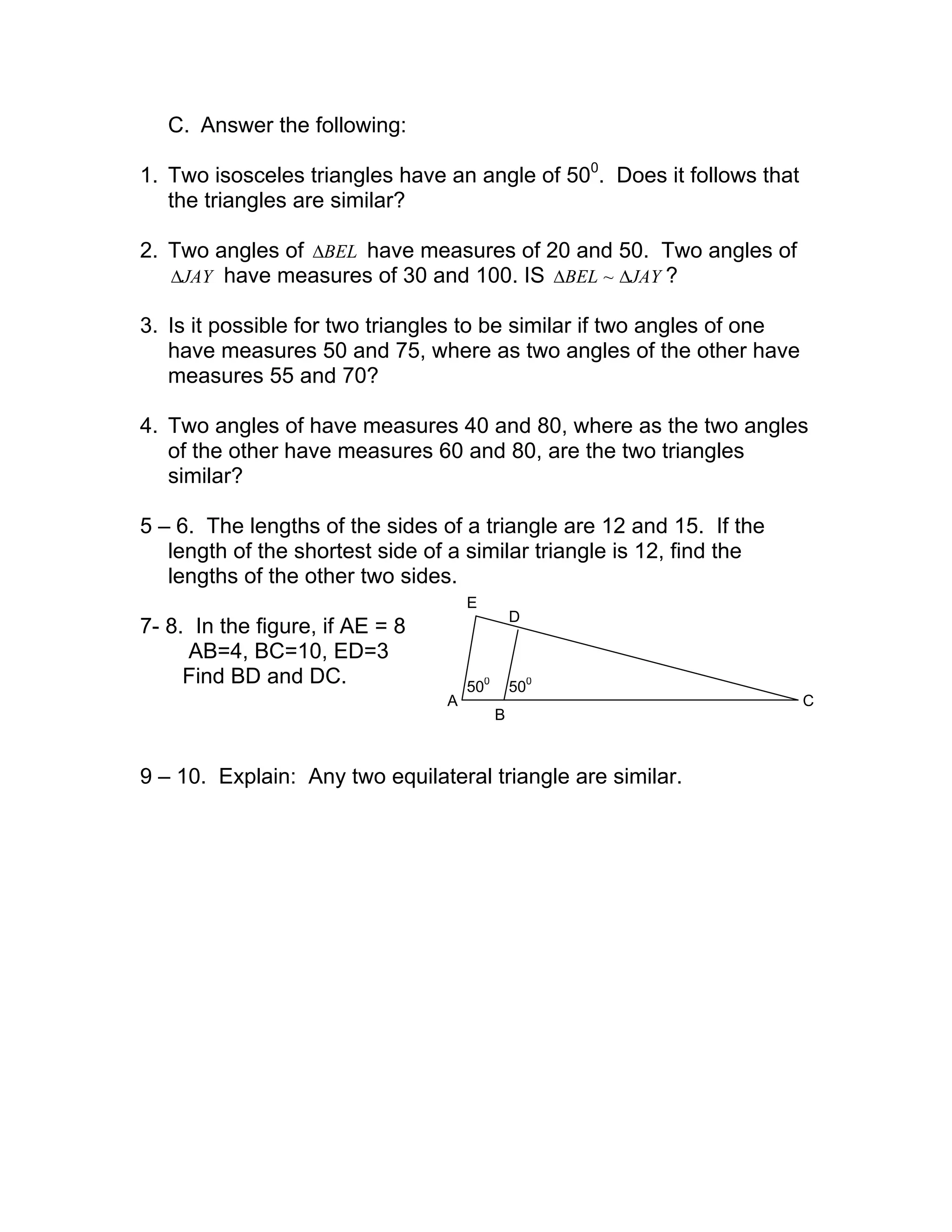 C. Answer the following:

1. Two isosceles triangles have an angle of $50^0$. Does it follows that the triangles are similar?

2. Two angles of $\Delta BEL$ have measures of 20 and 50. Two angles of $\Delta JAY$ have measures of 30 and 100. IS $\Delta BEL \sim \Delta JAY$?

3. Is it possible for two triangles to be similar if two angles of one have measures 50 and 75, where as two angles of the other have measures 55 and 70?

4. Two angles of have measures 40 and 80, where as the two angles of the other have measures 60 and 80, are the two triangles similar?

5 – 6. The lengths of the sides of a triangle are 12 and 15. If the length of the shortest side of a similar triangle is 12, find the lengths of the other two sides.

7- 8. In the figure, if AE = 8 AB=4, BC=10, ED=3 Find BD and DC.

E
D
$50^0$
$50^0$
A
B
C

9 – 10. Explain: Any two equilateral triangle are similar.