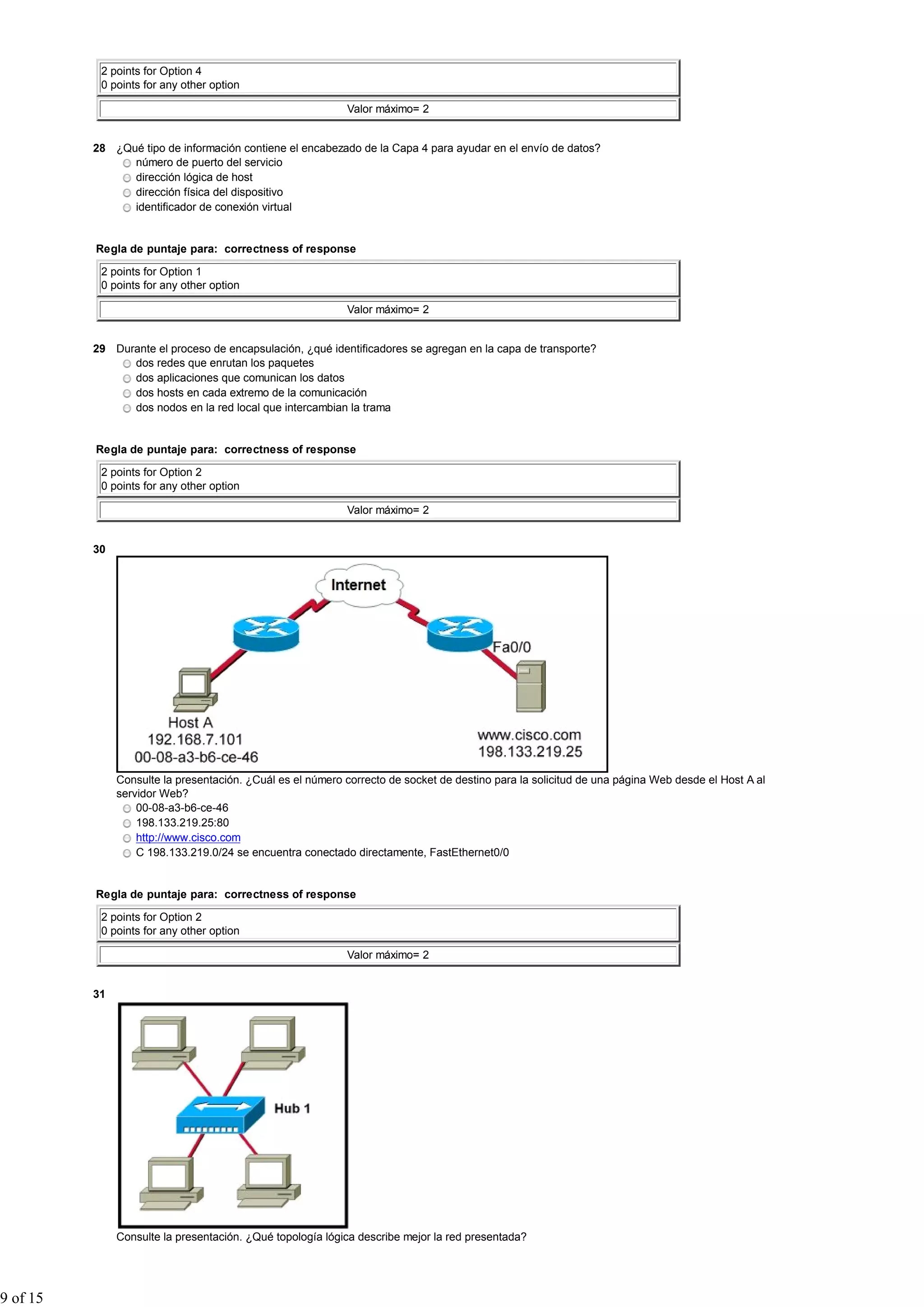 2 points for Option 4
0 points for any other option

Valor máximo= 2

28 ¿Qué tipo de información contiene el encabezado de la Capa 4 para ayudar en el envío de datos?
número de puerto del servicio
dirección lógica de host
dirección física del dispositivo
identificador de conexión virtual

Regla de puntaje para: correctness of response

2 points for Option 1
0 points for any other option

Valor máximo= 2

29 Durante el proceso de encapsulación, ¿qué identificadores se agregan en la capa de transporte?
dos redes que enrutan los paquetes
dos aplicaciones que comunican los datos
dos hosts en cada extremo de la comunicación
dos nodos en la red local que intercambian la trama

Regla de puntaje para: correctness of response

2 points for Option 2
0 points for any other option

Valor máximo= 2

30

Internet
Fa0/0
Host A
192.168.7.101
00-08-a3-b6-ce-46
www.cisco.com
198.133.219.25

Consulte la presentación. ¿Cuál es el número correcto de socket de destino para la solicitud de una página Web desde el Host A al servidor Web?
00-08-a3-b6-ce-46
198.133.219.25:80
http://www.cisco.com
C 198.133.219.0/24 se encuentra conectado directamente, FastEthernet0/0

Regla de puntaje para: correctness of response

2 points for Option 2
0 points for any other option

Valor máximo= 2

31

Hub 1

Consulte la presentación. ¿Qué topología lógica describe mejor la red presentada?

9 of 15