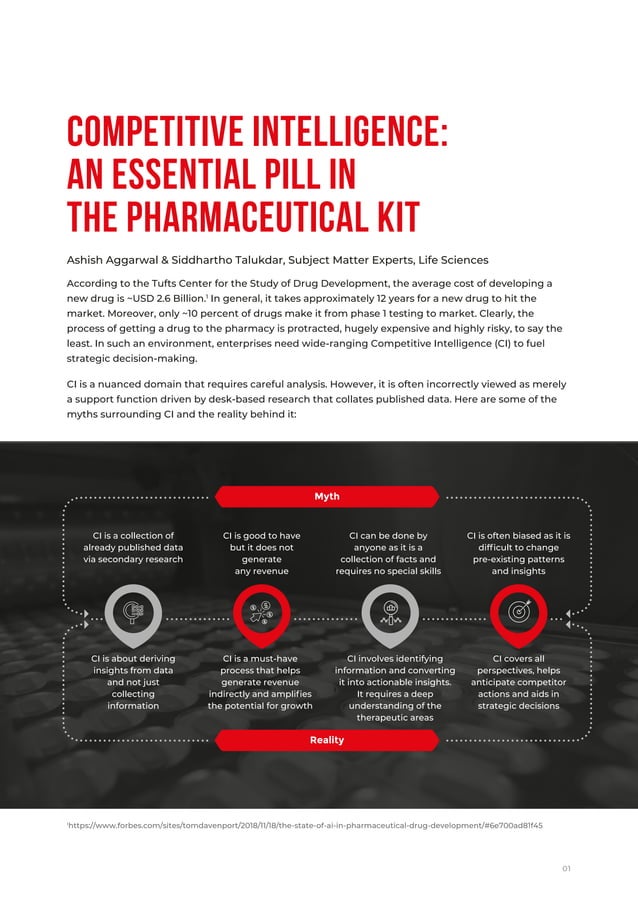 COMPETITIVE INTELLIGENCE: AN ESSENTIAL PILL IN THE PHARMACEUTICAL KIT

Ashish Aggarwal & Siddhartho Talukdar, Subject Matter Experts, Life Sciences

According to the Tufts Center for the Study of Drug Development, the average cost of developing a new drug is ~USD 2.6 Billion.$^1$ In general, it takes approximately 12 years for a new drug to hit the market. Moreover, only ~10 percent of drugs make it from phase 1 testing to market. Clearly, the process of getting a drug to the pharmacy is protracted, hugely expensive and highly risky, to say the least. In such an environment, enterprises need wide-ranging Competitive Intelligence (CI) to fuel strategic decision-making.

CI is a nuanced domain that requires careful analysis. However, it is often incorrectly viewed as merely a support function driven by desk-based research that collates published data. Here are some of the myths surrounding CI and the reality behind it:

Myth

CI is a collection of already published data via secondary research

CI is good to have but it does not generate any revenue

CI can be done by anyone as it is a collection of facts and requires no special skills

CI is often biased as it is difficult to change pre-existing patterns and insights

CI is about deriving insights from data and not just collecting information

CI is a must-have process that helps generate revenue indirectly and amplifies the potential for growth

CI involves identifying information and converting it into actionable insights. It requires a deep understanding of the therapeutic areas

CI covers all perspectives, helps anticipate competitor actions and aids in strategic decisions

Reality

$^1$https://www.forbes.com/sites/tomdavenport/2018/11/18/the-state-of-ai-in-pharmaceutical-drug-development/#6e700ad81f45

01