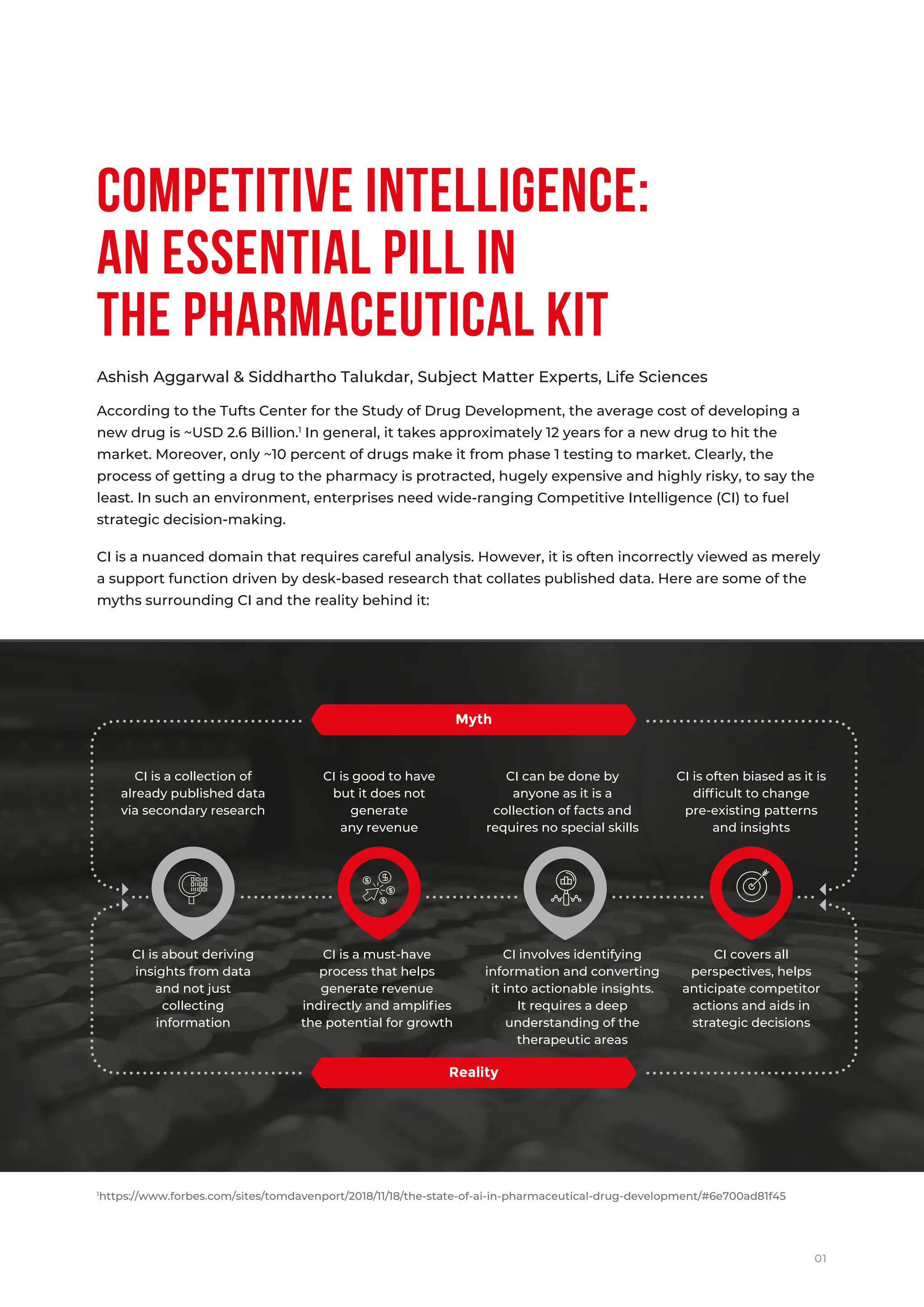 COMPETITIVE INTELLIGENCE: AN ESSENTIAL PILL IN THE PHARMACEUTICAL KIT

Ashish Aggarwal & Siddhartho Talukdar, Subject Matter Experts, Life Sciences

According to the Tufts Center for the Study of Drug Development, the average cost of developing a new drug is ~USD 2.6 Billion.$^1$ In general, it takes approximately 12 years for a new drug to hit the market. Moreover, only ~10 percent of drugs make it from phase 1 testing to market. Clearly, the process of getting a drug to the pharmacy is protracted, hugely expensive and highly risky, to say the least. In such an environment, enterprises need wide-ranging Competitive Intelligence (CI) to fuel strategic decision-making.

CI is a nuanced domain that requires careful analysis. However, it is often incorrectly viewed as merely a support function driven by desk-based research that collates published data. Here are some of the myths surrounding CI and the reality behind it:

Myth

CI is a collection of already published data via secondary research

CI is good to have but it does not generate any revenue

CI can be done by anyone as it is a collection of facts and requires no special skills

CI is often biased as it is difficult to change pre-existing patterns and insights

CI is about deriving insights from data and not just collecting information

CI is a must-have process that helps generate revenue indirectly and amplifies the potential for growth

CI involves identifying information and converting it into actionable insights. It requires a deep understanding of the therapeutic areas

CI covers all perspectives, helps anticipate competitor actions and aids in strategic decisions

Reality

$^1$https://www.forbes.com/sites/tomdavenport/2018/11/18/the-state-of-ai-in-pharmaceutical-drug-development/#6e700ad81f45

01