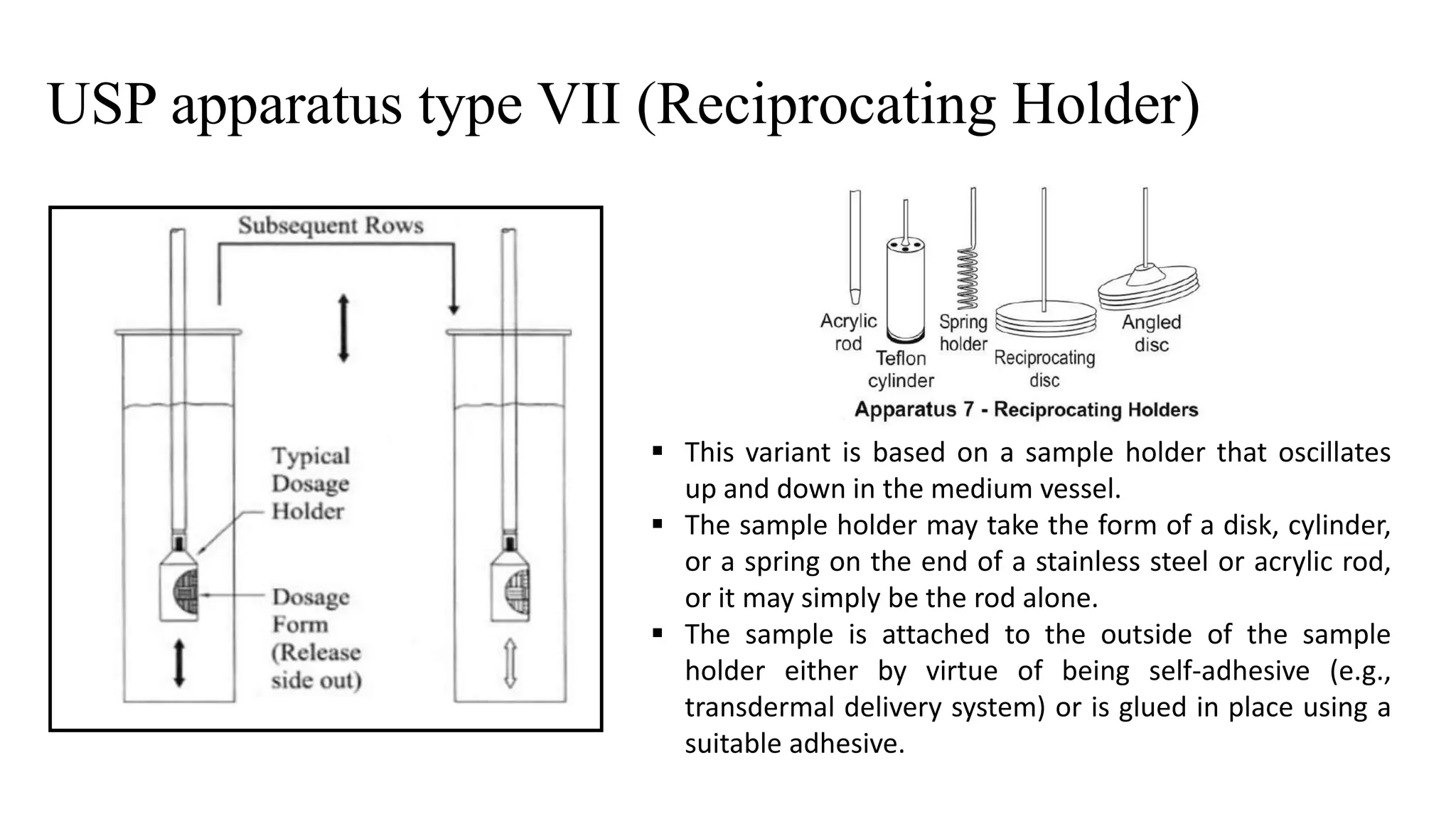 USP apparatus type VII (Reciprocating Holder)

Subsequent Rows

Typical Dosage Holder

Dosage Form (Release side out)

Acrylic rod

Teflon cylinder

Spring holder

Reciprocating disc

Angled disc

Apparatus 7 - Reciprocating Holders

▪ This variant is based on a sample holder that oscillates up and down in the medium vessel.
▪ The sample holder may take the form of a disk, cylinder, or a spring on the end of a stainless steel or acrylic rod, or it may simply be the rod alone.
▪ The sample is attached to the outside of the sample holder either by virtue of being self-adhesive (e.g., transdermal delivery system) or is glued in place using a suitable adhesive.