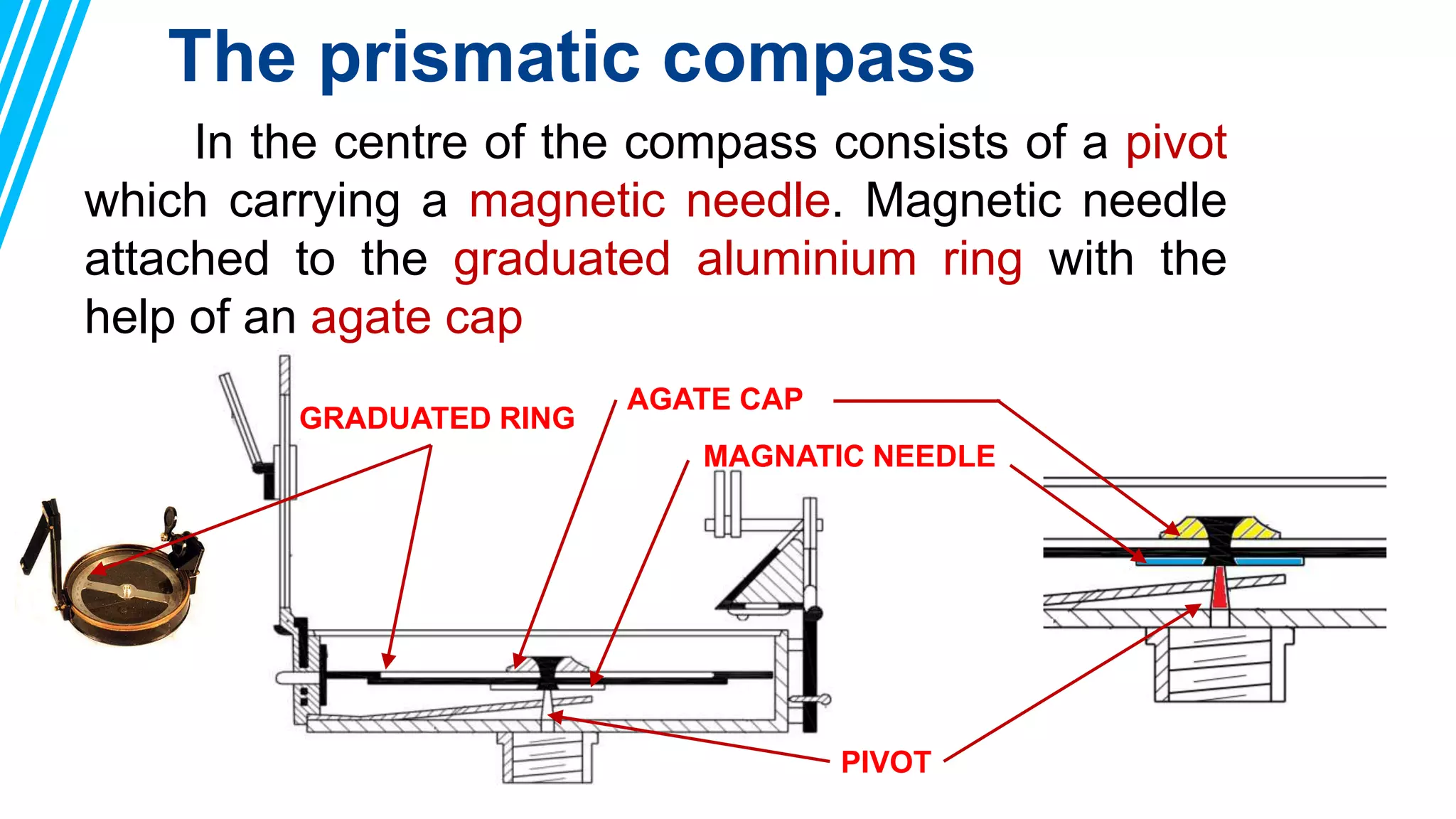 The prismatic compass

In the centre of the compass consists of a pivot which carrying a magnetic needle. Magnetic needle attached to the graduated aluminium ring with the help of an agate cap

GRADUATED RING

AGATE CAP

MAGNATIC NEEDLE

PIVOT