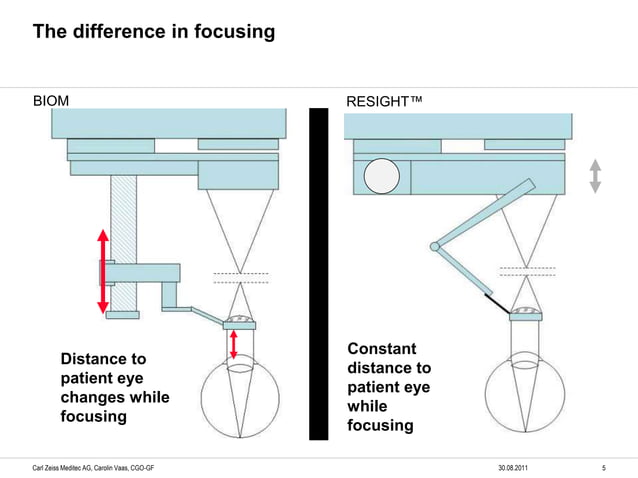 The difference in focusing

BIOM

Distance to patient eye changes while focusing

RESIGHT™

Constant distance to patient eye while focusing

Carl Zeiss Meditec AG, Carolin Vaas, CGO-GF

30.08.2011

5