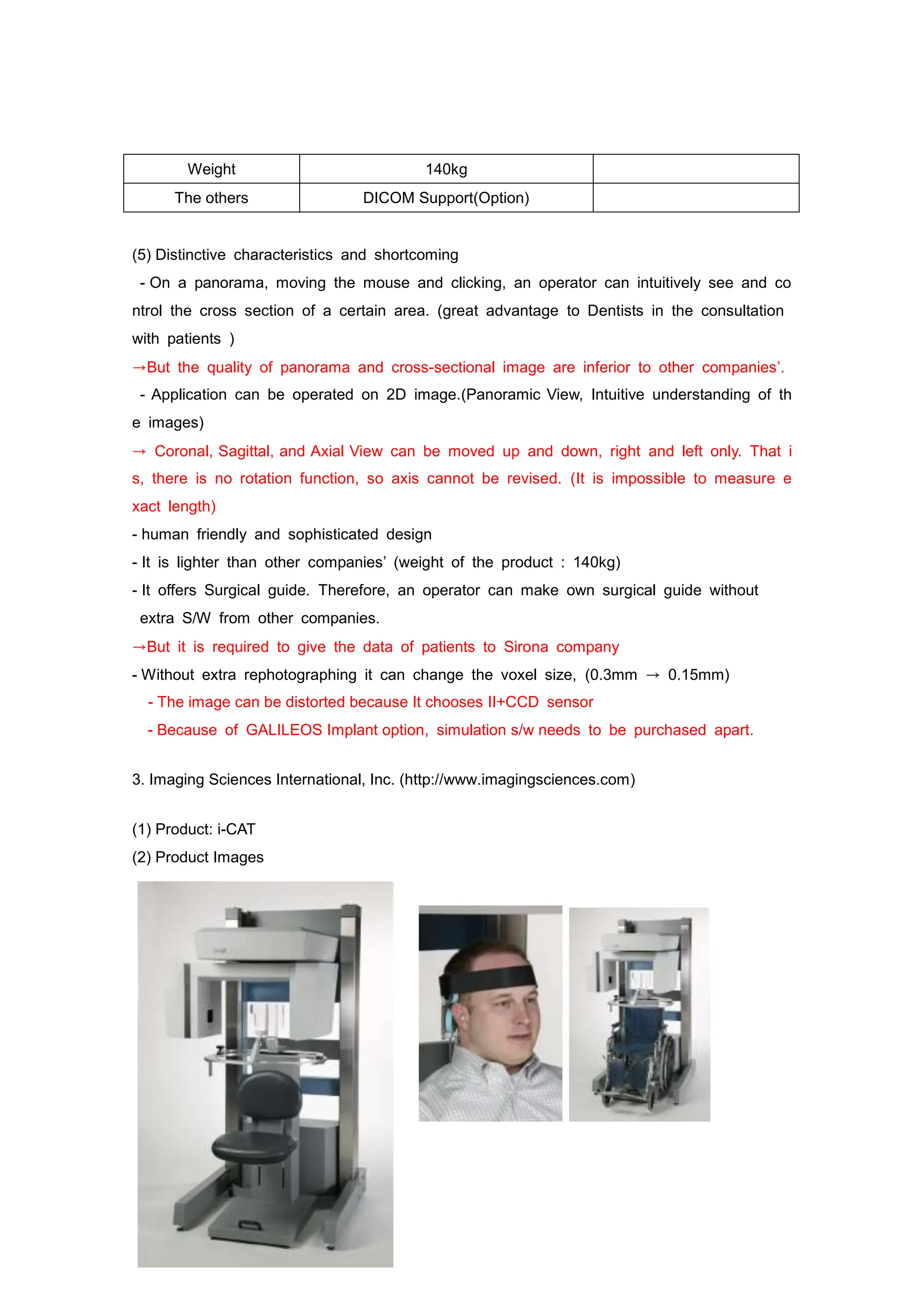 | Weight | 140kg | |
|---|---|---|
| The others | DICOM Support(Option) | |

(5) Distinctive characteristics and shortcoming

- On a panorama, moving the mouse and clicking, an operator can intuitively see and control the cross section of a certain area. (great advantage to Dentists in the consultation with patients )

→But the quality of panorama and cross-sectional image are inferior to other companies'.

- Application can be operated on 2D image.(Panoramic View, Intuitive understanding of the images)

→ Coronal, Sagittal, and Axial View can be moved up and down, right and left only. That is, there is no rotation function, so axis cannot be revised. (It is impossible to measure exact length)

- human friendly and sophisticated design

- It is lighter than other companies' (weight of the product : 140kg)

- It offers Surgical guide. Therefore, an operator can make own surgical guide without extra S/W from other companies.

→But it is required to give the data of patients to Sirona company

- Without extra rephotographing it can change the voxel size, (0.3mm → 0.15mm)

- The image can be distorted because It chooses II+CCD sensor

- Because of GALILEOS Implant option, simulation s/w needs to be purchased apart.

3. Imaging Sciences International, Inc. (http://www.imagingsciences.com)

(1) Product: i-CAT

(2) Product Images