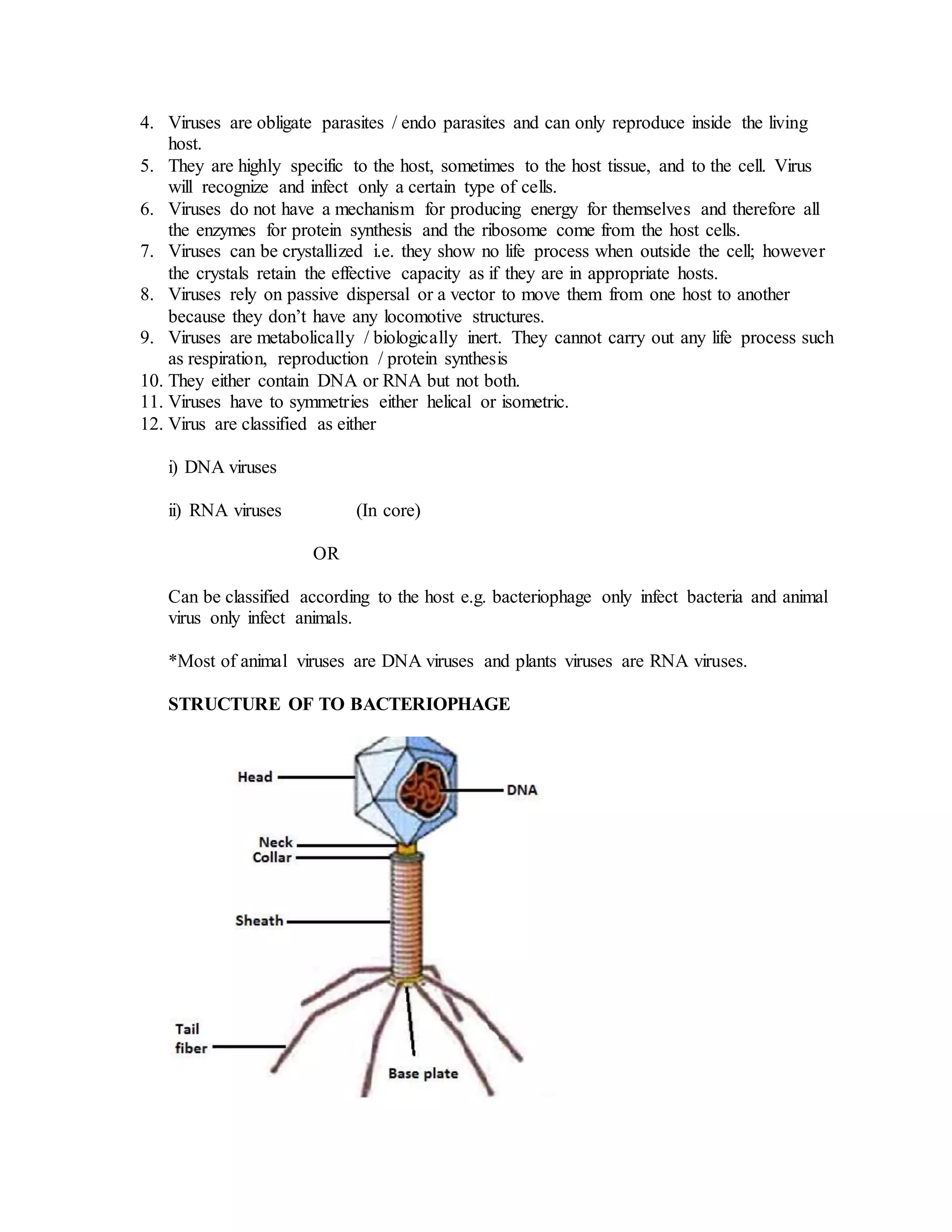 4. Viruses are obligate parasites / endo parasites and can only reproduce inside the living host.
5. They are highly specific to the host, sometimes to the host tissue, and to the cell. Virus will recognize and infect only a certain type of cells.
6. Viruses do not have a mechanism for producing energy for themselves and therefore all the enzymes for protein synthesis and the ribosome come from the host cells.
7. Viruses can be crystallized i.e. they show no life process when outside the cell; however the crystals retain the effective capacity as if they are in appropriate hosts.
8. Viruses rely on passive dispersal or a vector to move them from one host to another because they don't have any locomotive structures.
9. Viruses are metabolically / biologically inert. They cannot carry out any life process such as respiration, reproduction / protein synthesis
10. They either contain DNA or RNA but not both.
11. Viruses have to symmetries either helical or isometric.
12. Virus are classified as either

i) DNA viruses

ii) RNA viruses (In core)

OR

Can be classified according to the host e.g. bacteriophage only infect bacteria and animal virus only infect animals.

*Most of animal viruses are DNA viruses and plants viruses are RNA viruses.

STRUCTURE OF TO BACTERIOPHAGE

Head
DNA
Neck
Collar
Sheath
Tail fiber
Base plate