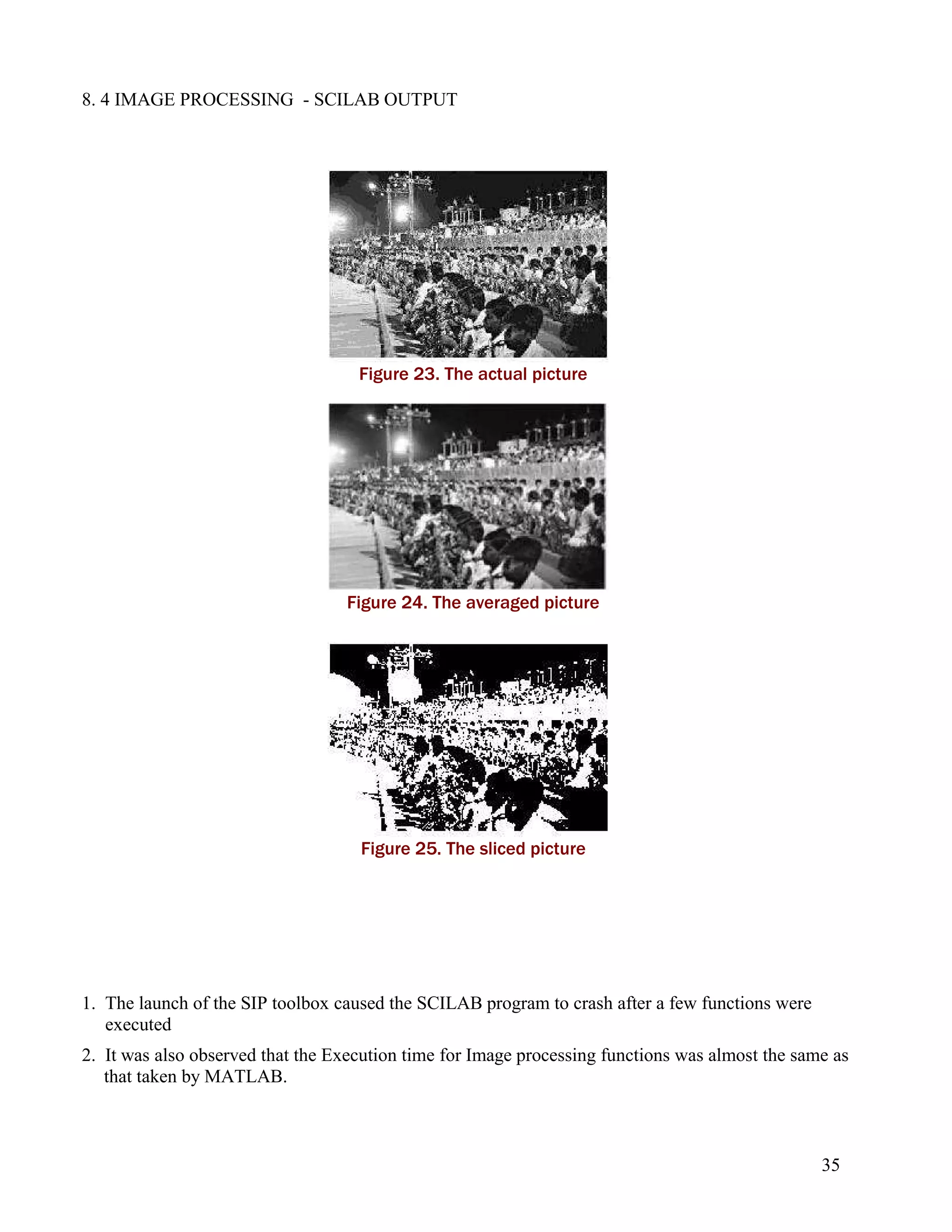 8. 4 IMAGE PROCESSING - SCILAB OUTPUT

Figure 23. The actual picture

Figure 24. The averaged picture

Figure 25. The sliced picture

1. The launch of the SIP toolbox caused the SCILAB program to crash after a few functions were executed
2. It was also observed that the Execution time for Image processing functions was almost the same as that taken by MATLAB.

35