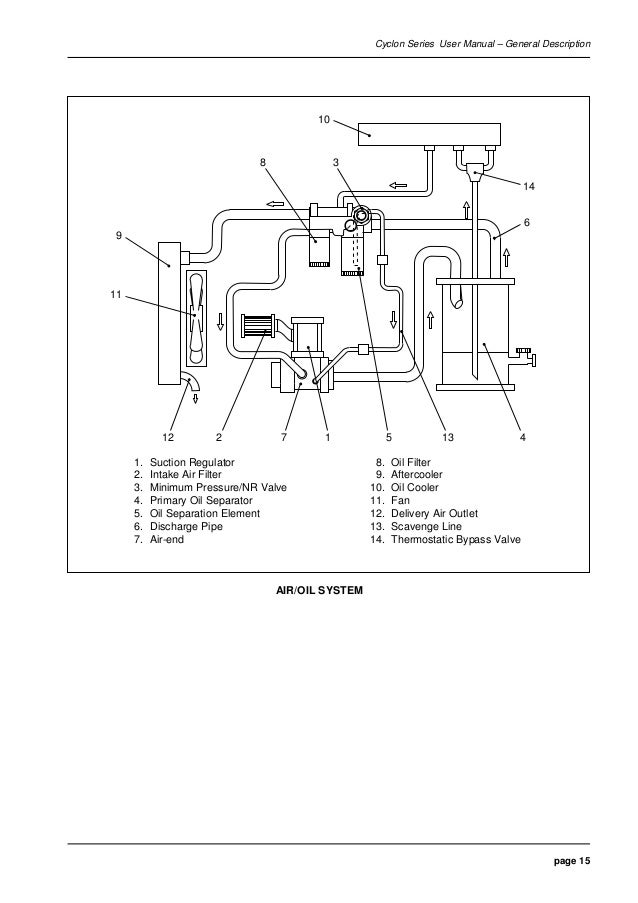 Cyclon Series User Manual – General Description

10

8

3

14

6

9

11

12

2

7

1

5

13

4

1. Suction Regulator
2. Intake Air Filter
3. Minimum Pressure/NR Valve
4. Primary Oil Separator
5. Oil Separation Element
6. Discharge Pipe
7. Air-end

8. Oil Filter
9. Aftercooler
10. Oil Cooler
11. Fan
12. Delivery Air Outlet
13. Scavenge Line
14. Thermostatic Bypass Valve

AIR/OIL SYSTEM

page 15