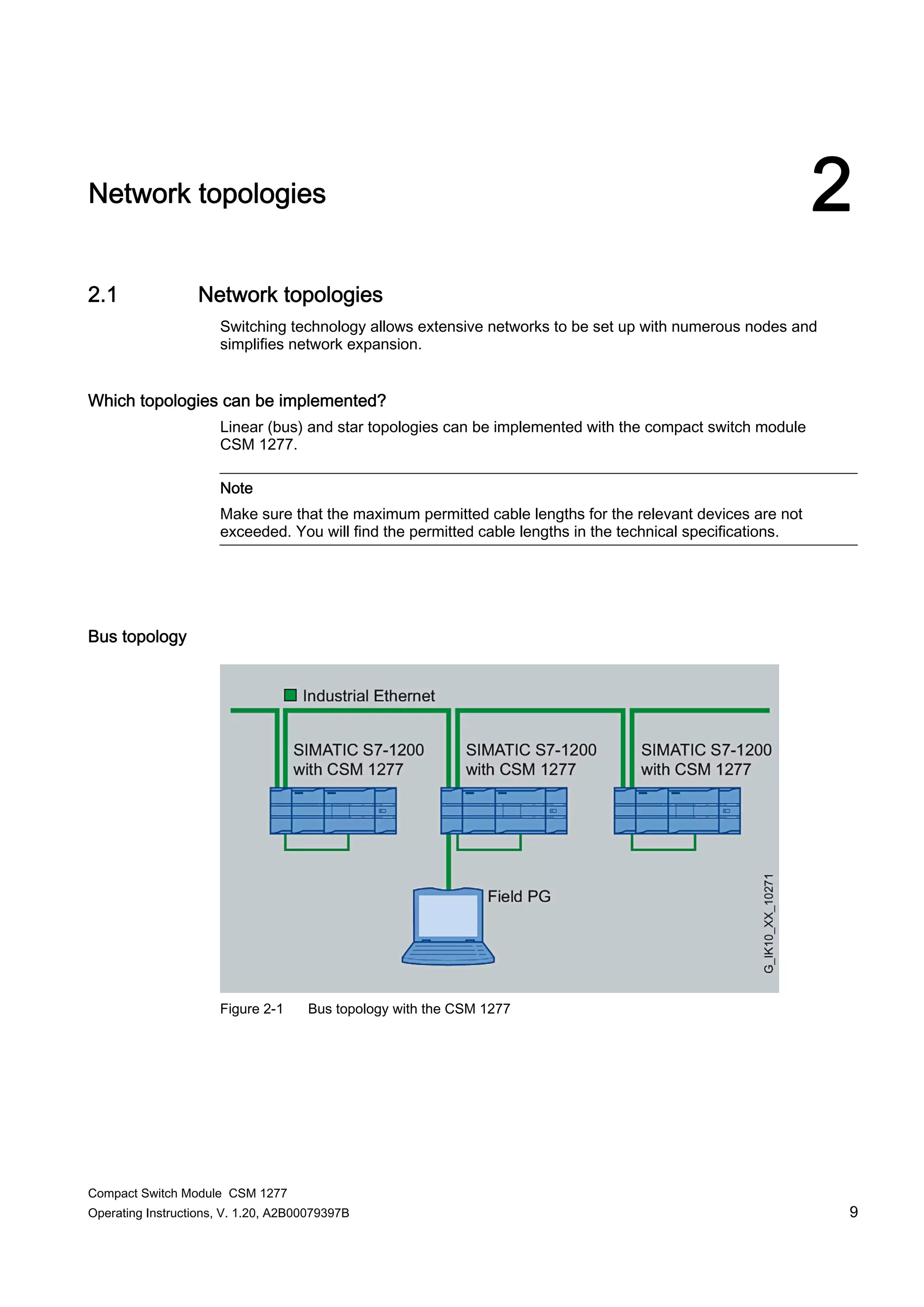 Network topologies

2

2.1 Network topologies

Switching technology allows extensive networks to be set up with numerous nodes and simplifies network expansion.

Which topologies can be implemented?

Linear (bus) and star topologies can be implemented with the compact switch module CSM 1277.

Note

Make sure that the maximum permitted cable lengths for the relevant devices are not exceeded. You will find the permitted cable lengths in the technical specifications.

Bus topology

Industrial Ethernet

SIMATIC S7-1200 with CSM 1277

SIMATIC S7-1200 with CSM 1277

SIMATIC S7-1200 with CSM 1277

Field PG

G_IK10_XX_10271

Figure 2-1 Bus topology with the CSM 1277

Compact Switch Module CSM 1277
Operating Instructions, V. 1.20, A2B00079397B

9