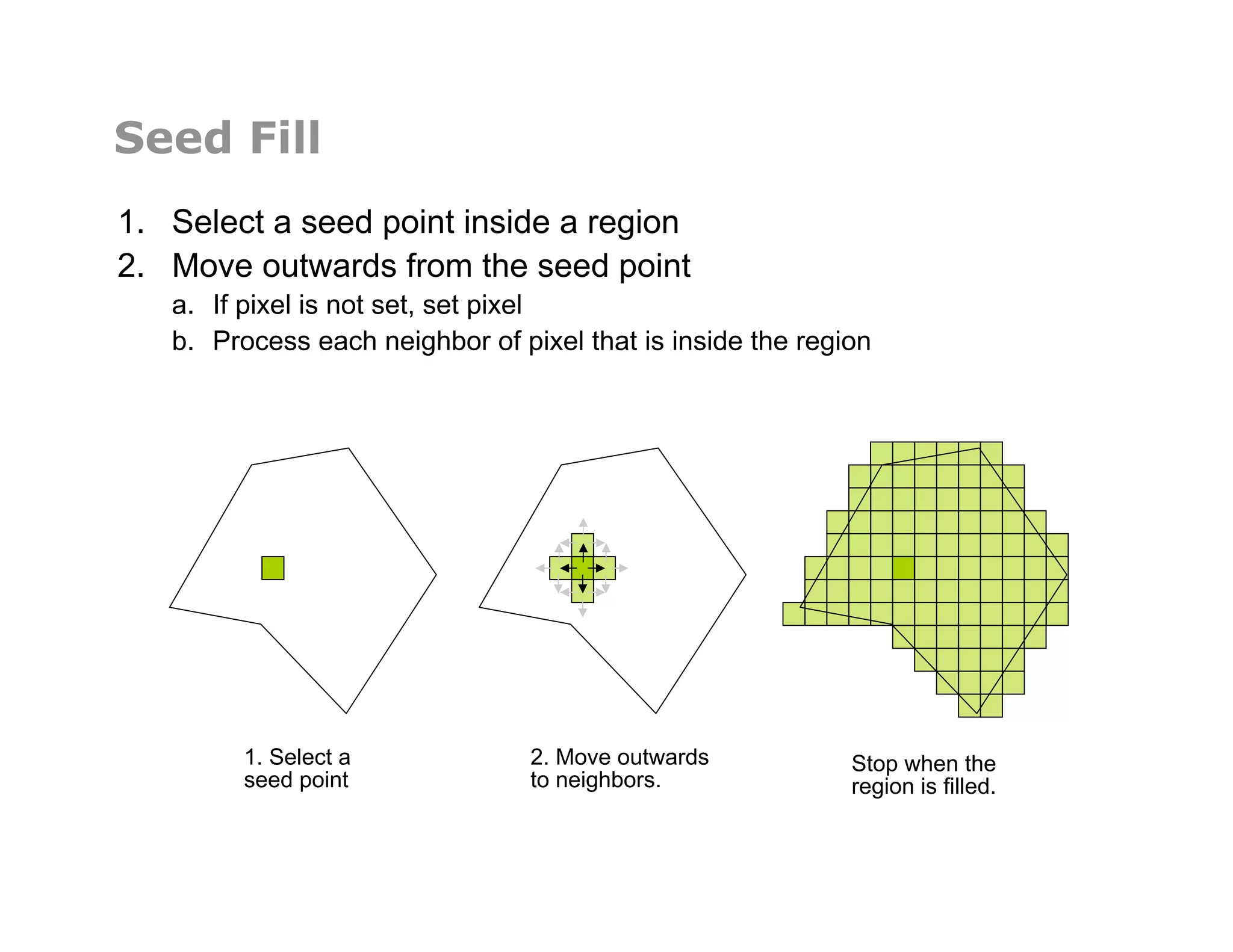 Seed Fill

1. Select a seed point inside a region
2. Move outwards from the seed point
a. If pixel is not set, set pixel
b. Process each neighbor of pixel that is inside the region

1. Select a seed point

2. Move outwards to neighbors.

Stop when the region is filled.