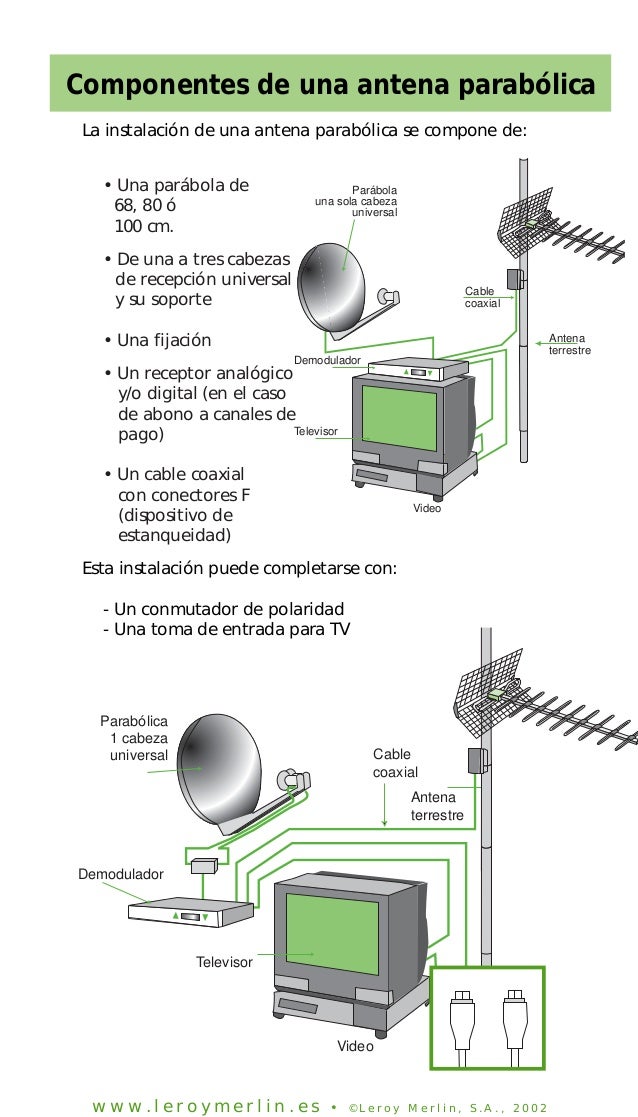 Componentes de una antena parabólica

La instalación de una antena parabólica se compone de:

• Una parábola de 68, 80 ó 100 cm.

• De una a tres cabezas de recepción universal y su soporte

• Una fijación

• Un receptor analógico y/o digital (en el caso de abono a canales de pago)

• Un cable coaxial con conectores F (dispositivo de estanqueidad)

Parábola una sola cabeza universal

Cable coaxial

Antena terrestre

Demodulador

Televisor

Video

Esta instalación puede completarse con:

- Un conmutador de polaridad
- Una toma de entrada para TV

Parabólica 1 cabeza universal

Cable coaxial

Antena terrestre

Demodulador

Televisor

Video

www.leroymerlin.es • ©Leroy Merlin, S.A., 2002