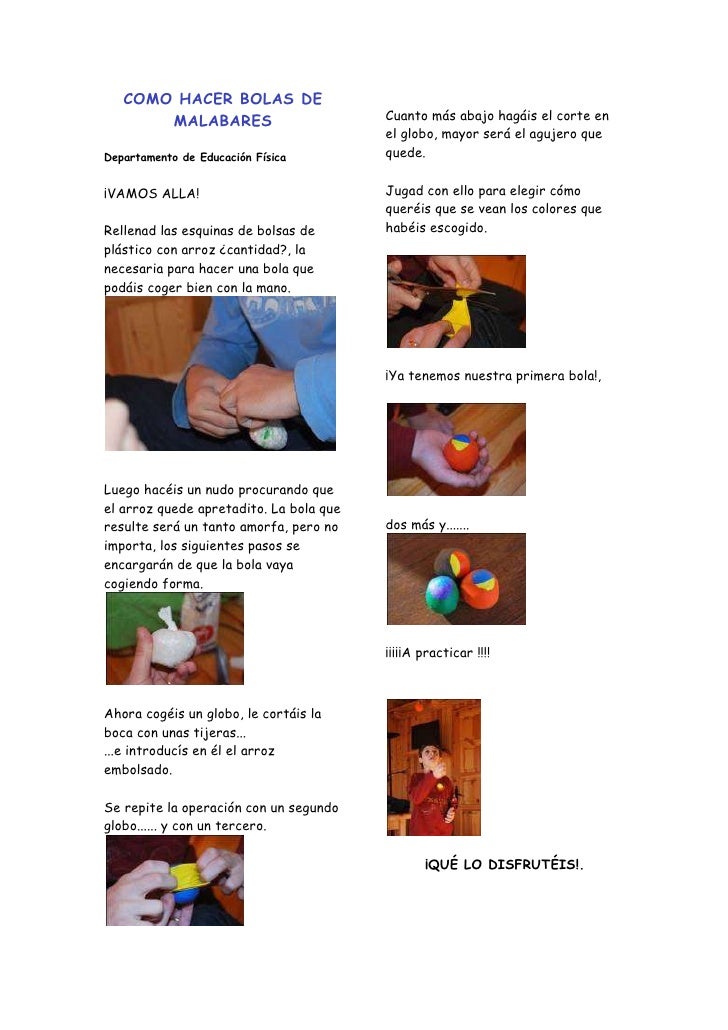 COMO HACER BOLAS DE MALABARES

Departamento de Educación Física

¡VAMOS ALLA!

Rellenad las esquinas de bolsas de plástico con arroz ¿cantidad?, la necesaria para hacer una bola que podáis coger bien con la mano.

Luego hacéis un nudo procurando que el arroz quede apretadito. La bola que resulte será un tanto amorfa, pero no importa, los siguientes pasos se encargarán de que la bola vaya cogiendo forma.

Ahora cogéis un globo, le cortáis la boca con unas tijeras...
...e introducís en él el arroz embolsado.

Se repite la operación con un segundo globo...... y con un tercero.

Cuanto más abajo hagáis el corte en el globo, mayor será el agujero que quede.

Jugad con ello para elegir cómo queréis que se vean los colores que habéis escogido.

¡Ya tenemos nuestra primera bola!,

dos más y.......

¡¡¡¡¡A practicar !!!!

¡QUÉ LO DISFRUTÉIS!.