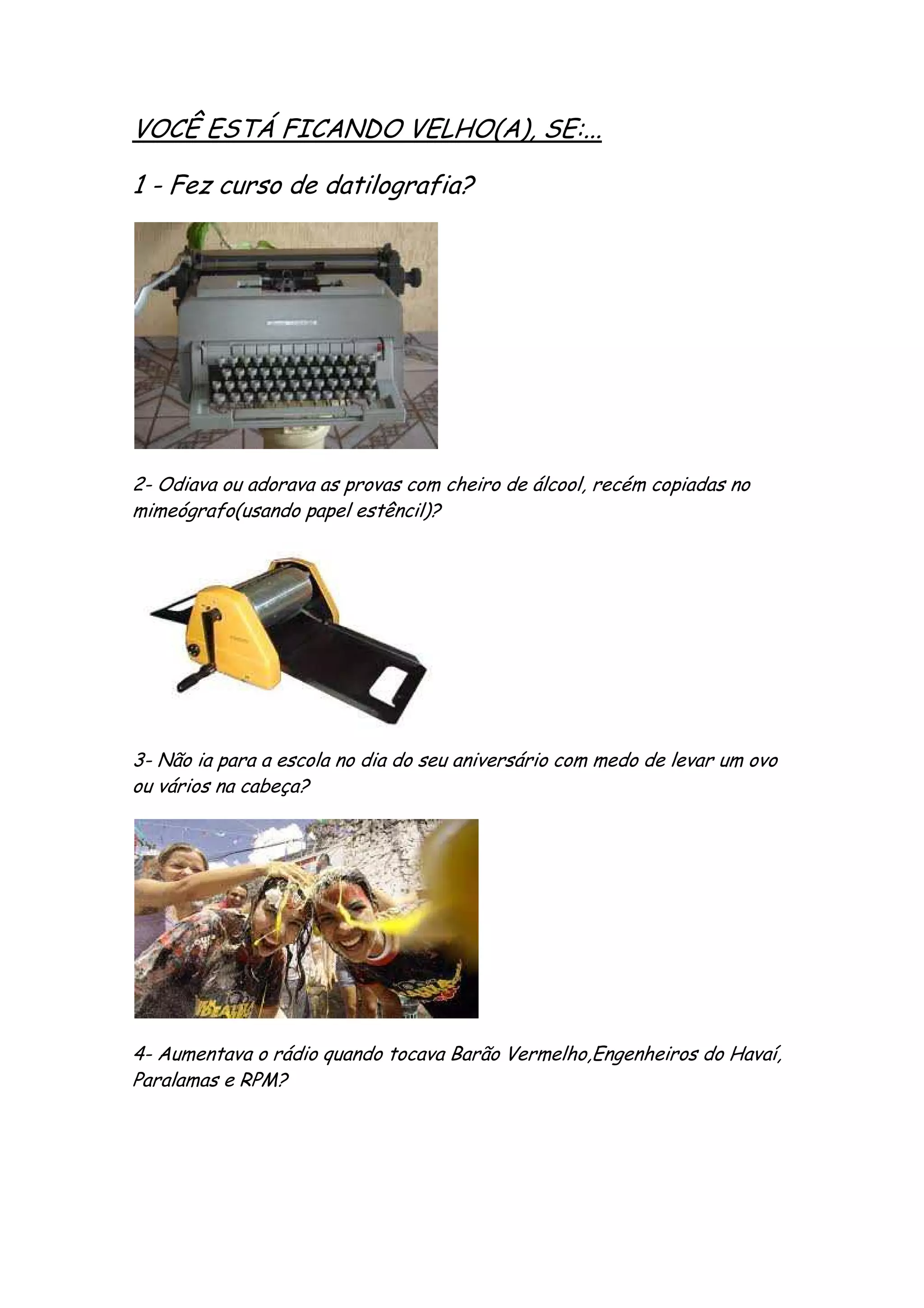 VOCÊ ESTÁ FICANDO VELHO(A), SE:...

1 - Fez curso de datilografia?

2- Odiava ou adorava as provas com cheiro de álcool, recém copiadas no mimeógrafo(usando papel estêncil)?

3- Não ia para a escola no dia do seu aniversário com medo de levar um ovo ou vários na cabeça?

4- Aumentava o rádio quando tocava Barão Vermelho,Engenheiros do Havaí, Paralamas e RPM?