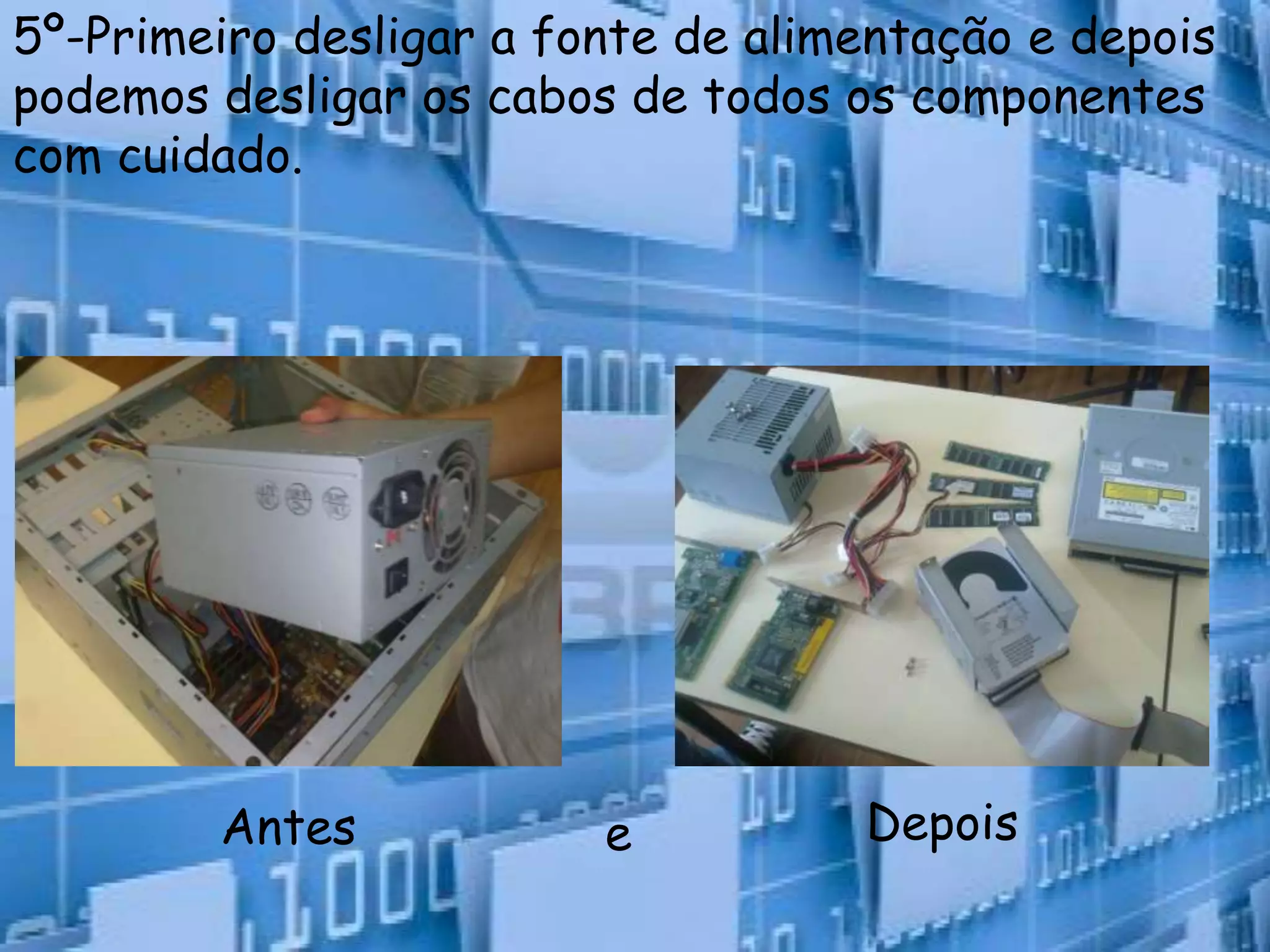 5º-Primeiro desligar a fonte de alimentação e depois podemos desligar os cabos de todos os componentes com cuidado.

Antes e Depois