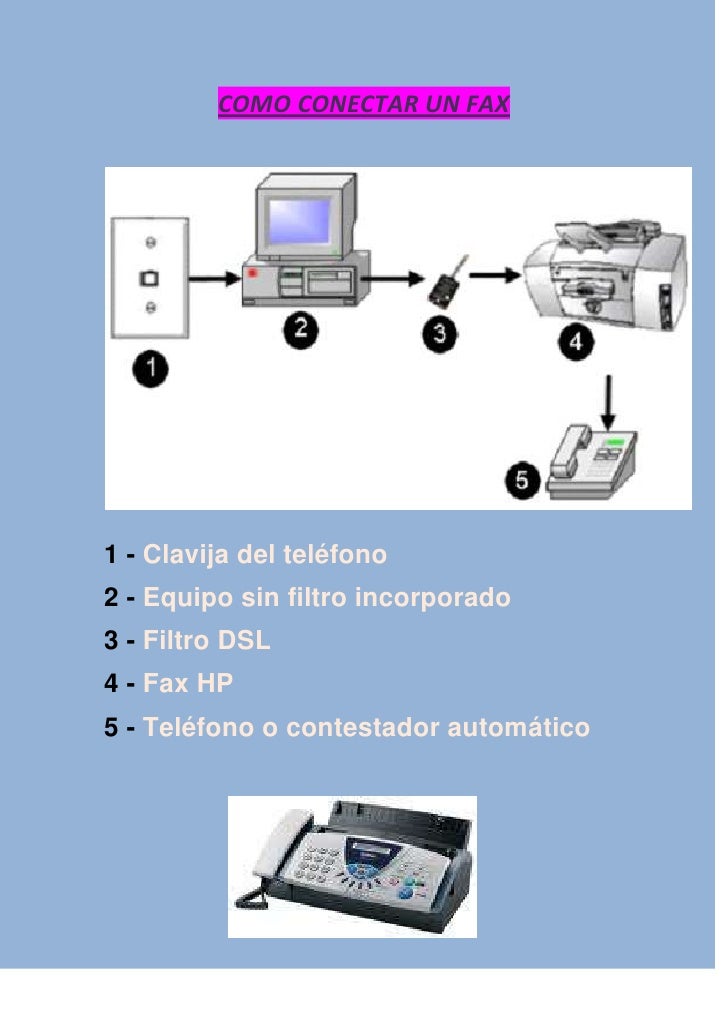 COMO CONECTAR UN FAX

1

2

3

4

5

1 - Clavija del teléfono
2 - Equipo sin filtro incorporado
3 - Filtro DSL
4 - Fax HP
5 - Teléfono o contestador automático