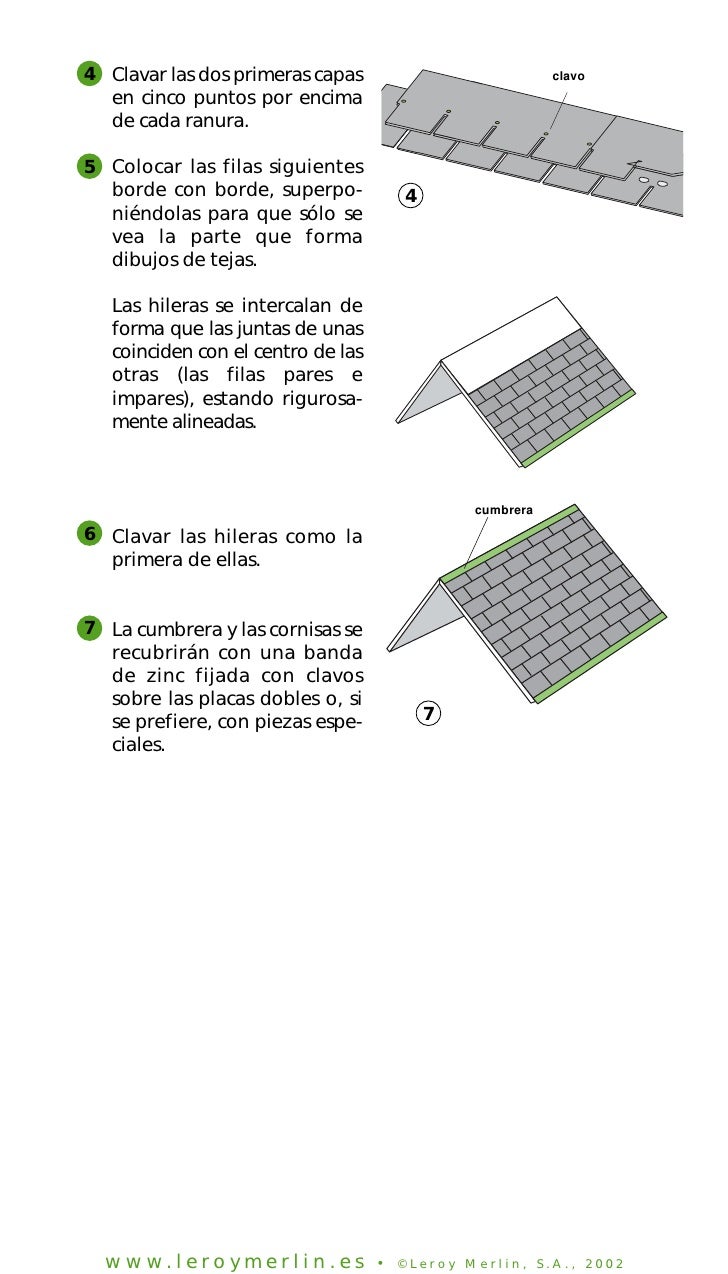 4 Clavar las dos primeras capas en cinco puntos por encima de cada ranura.

5 Colocar las filas siguientes borde con borde, superponiéndolas para que sólo se vea la parte que forma dibujos de tejas.

Las hileras se intercalan de forma que las juntas de unas coinciden con el centro de las otras (las filas pares e impares), estando rigurosamente alineadas.

6 Clavar las hileras como la primera de ellas.

7 La cumbrera y las cornisas se recubrirán con una banda de zinc fijada con clavos sobre las placas dobles o, si se prefiere, con piezas especiales.

clavo

4

cumbrera

7

www.leroymerlin.es • ©Leroy Merlin, S.A., 2002