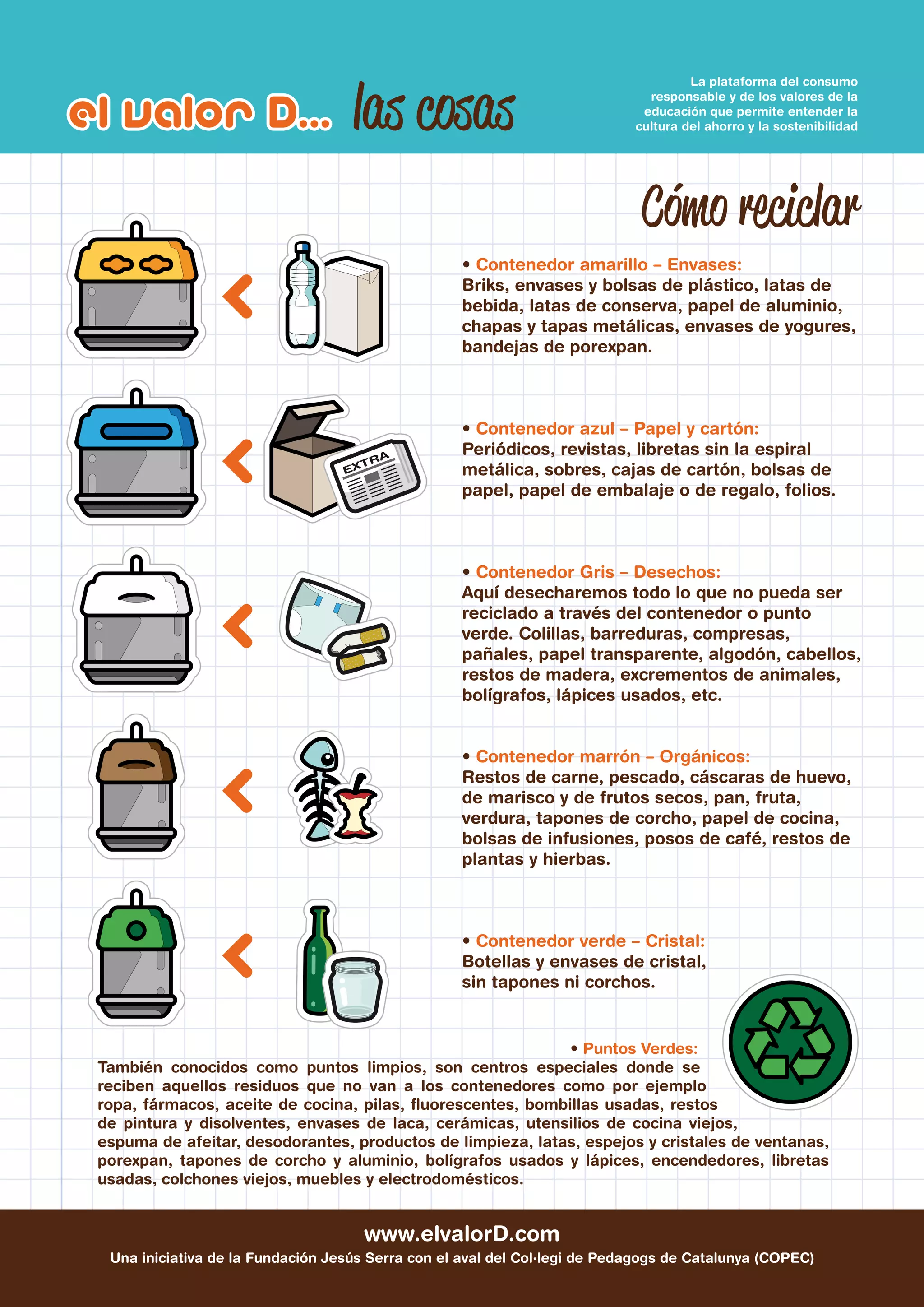 el valor D... las cosas

La plataforma del consumo responsable y de los valores de la educación que permite entender la cultura del ahorro y la sostenibilidad

Cómo reciclar

• Contenedor amarillo – Envases:
Briks, envases y bolsas de plástico, latas de bebida, latas de conserva, papel de aluminio, chapas y tapas metálicas, envases de yogures, bandejas de porexpan.

EXTRA

• Contenedor azul – Papel y cartón:
Periódicos, revistas, libretas sin la espiral metálica, sobres, cajas de cartón, bolsas de papel, papel de embalaje o de regalo, folios.

• Contenedor Gris – Desechos:
Aquí desecharemos todo lo que no pueda ser reciclado a través del contenedor o punto verde. Colillas, barreduras, compresas, pañales, papel transparente, algodón, cabellos, restos de madera, excrementos de animales, bolígrafos, lápices usados, etc.

• Contenedor marrón – Orgánicos:
Restos de carne, pescado, cáscaras de huevo, de marisco y de frutos secos, pan, fruta, verdura, tapones de corcho, papel de cocina, bolsas de infusiones, posos de café, restos de plantas y hierbas.

• Contenedor verde – Cristal:
Botellas y envases de cristal, sin tapones ni corchos.

• Puntos Verdes:
También conocidos como puntos limpios, son centros especiales donde se reciben aquellos residuos que no van a los contenedores como por ejemplo ropa, fármacos, aceite de cocina, pilas, fluorescentes, bombillas usadas, restos de pintura y disolventes, envases de laca, cerámicas, utensilios de cocina viejos, espuma de afeitar, desodorantes, productos de limpieza, latas, espejos y cristales de ventanas, porexpan, tapones de corcho y aluminio, bolígrafos usados y lápices, encendedores, libretas usadas, colchones viejos, muebles y electrodomésticos.

www.elvalorD.com
Una iniciativa de la Fundación Jesús Serra con el aval del Col·legi de Pedagogs de Catalunya (COPEC)