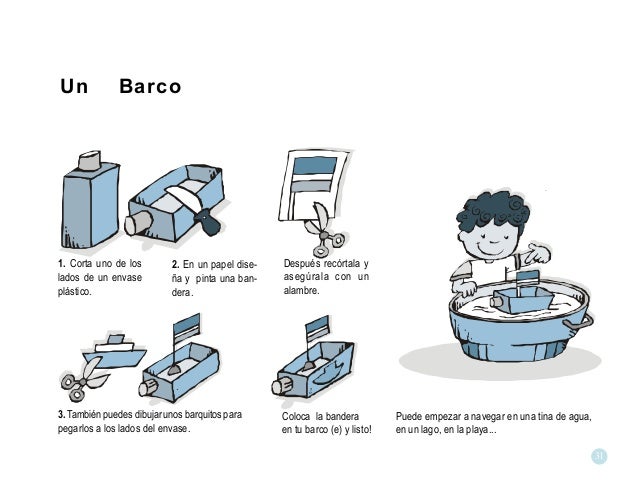 Un Barco

1. Corta uno de los lados de un envase plástico.

2. En un papel diseña y pinta una bandera.

Después recórtala y asegúrala con un alambre.

3. También puedes dibujar unos barquitos para pegarlos a los lados del envase.

Coloca la bandera en tu barco (e) y listo!

Puede empezar a navegar en una tina de agua, en un lago, en la playa...

31