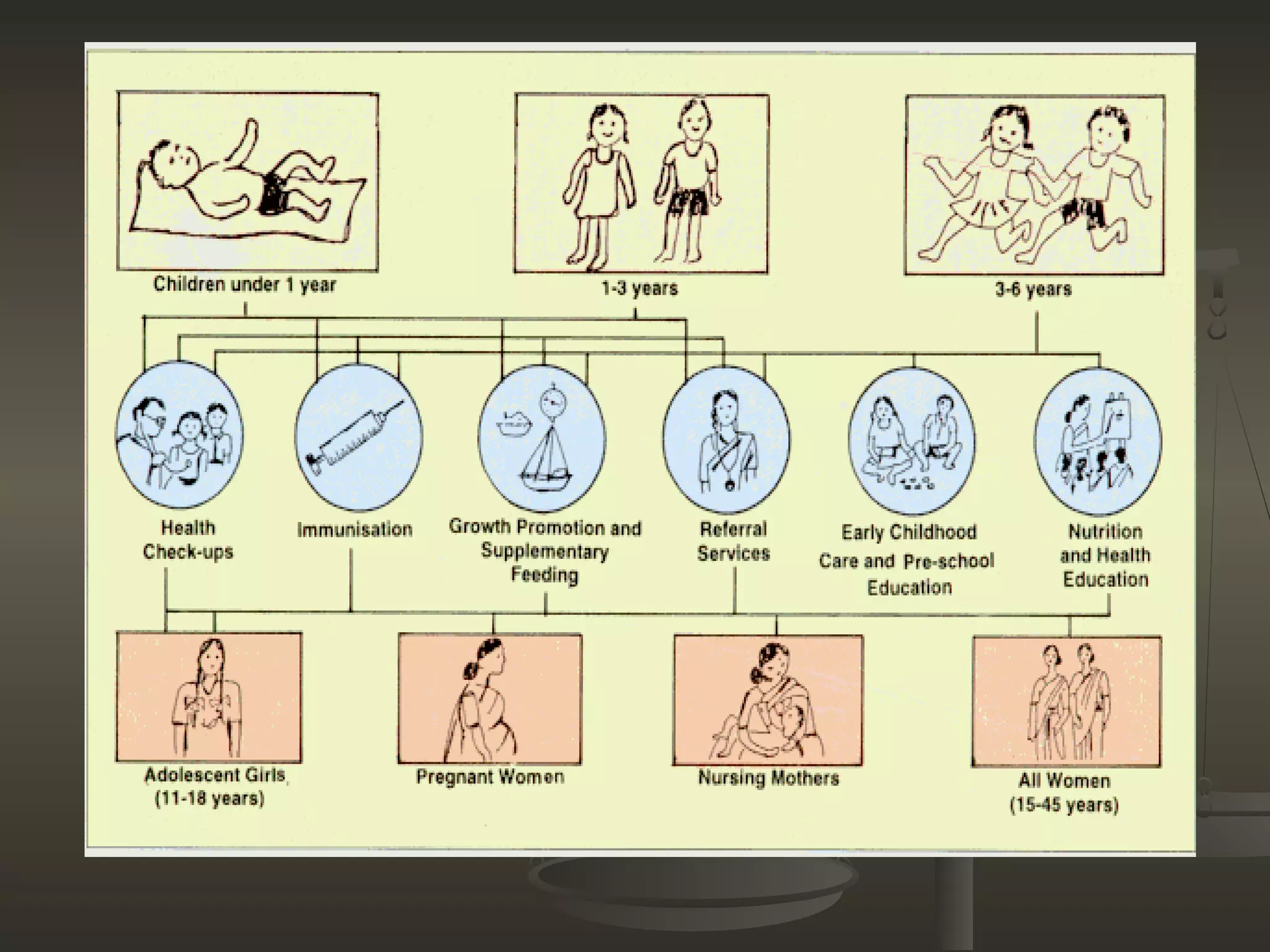 Children under 1 year

1-3 years

3-6 years

Health Check-ups

Immunisation

Growth Promotion and Supplementary Feeding

Referral Services

Early Childhood Care and Pre-school Education

Nutrition and Health Education

Adolescent Girls (11-18 years)

Pregnant Women

Nursing Mothers

All Women (15-45 years)