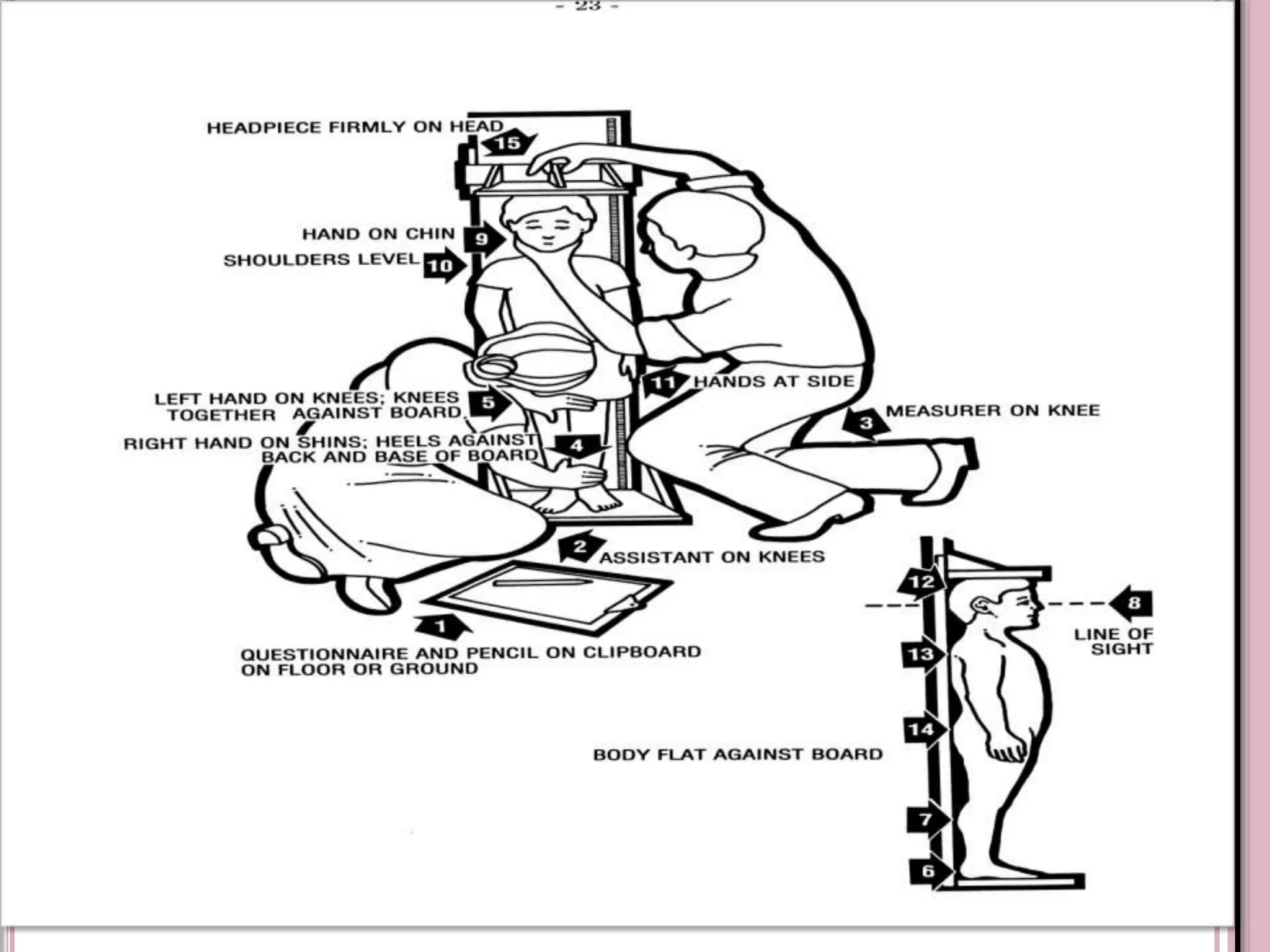 - 23 -

HEADPIECE FIRMLY ON HEAD 15

HAND ON CHIN 9

SHOULDERS LEVEL 10

11 HANDS AT SIDE

LEFT HAND ON KNEES; KNEES TOGETHER AGAINST BOARD 5

3 MEASURER ON KNEE

RIGHT HAND ON SHINS; HEELS AGAINST BACK AND BASE OF BOARD 4

2 ASSISTANT ON KNEES

1

QUESTIONNAIRE AND PENCIL ON CLIPBOARD ON FLOOR OR GROUND

12

8

LINE OF SIGHT

13

14

BODY FLAT AGAINST BOARD

7

6