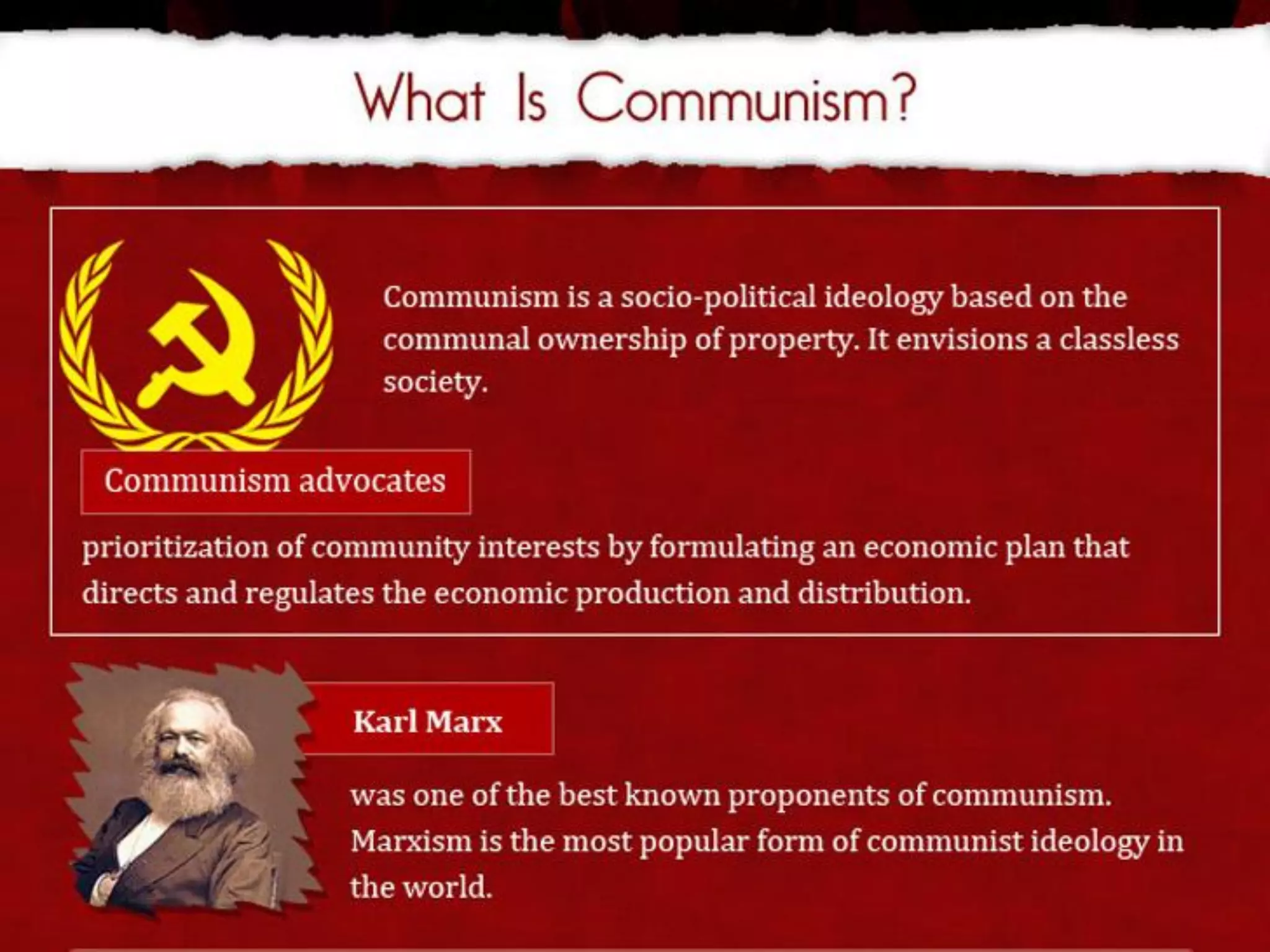 What Is Communism?

Communism is a socio-political ideology based on the communal ownership of property. It envisions a classless society.

Communism advocates

prioritization of community interests by formulating an economic plan that directs and regulates the economic production and distribution.

Karl Marx

was one of the best known proponents of communism. Marxism is the most popular form of communist ideology in the world.