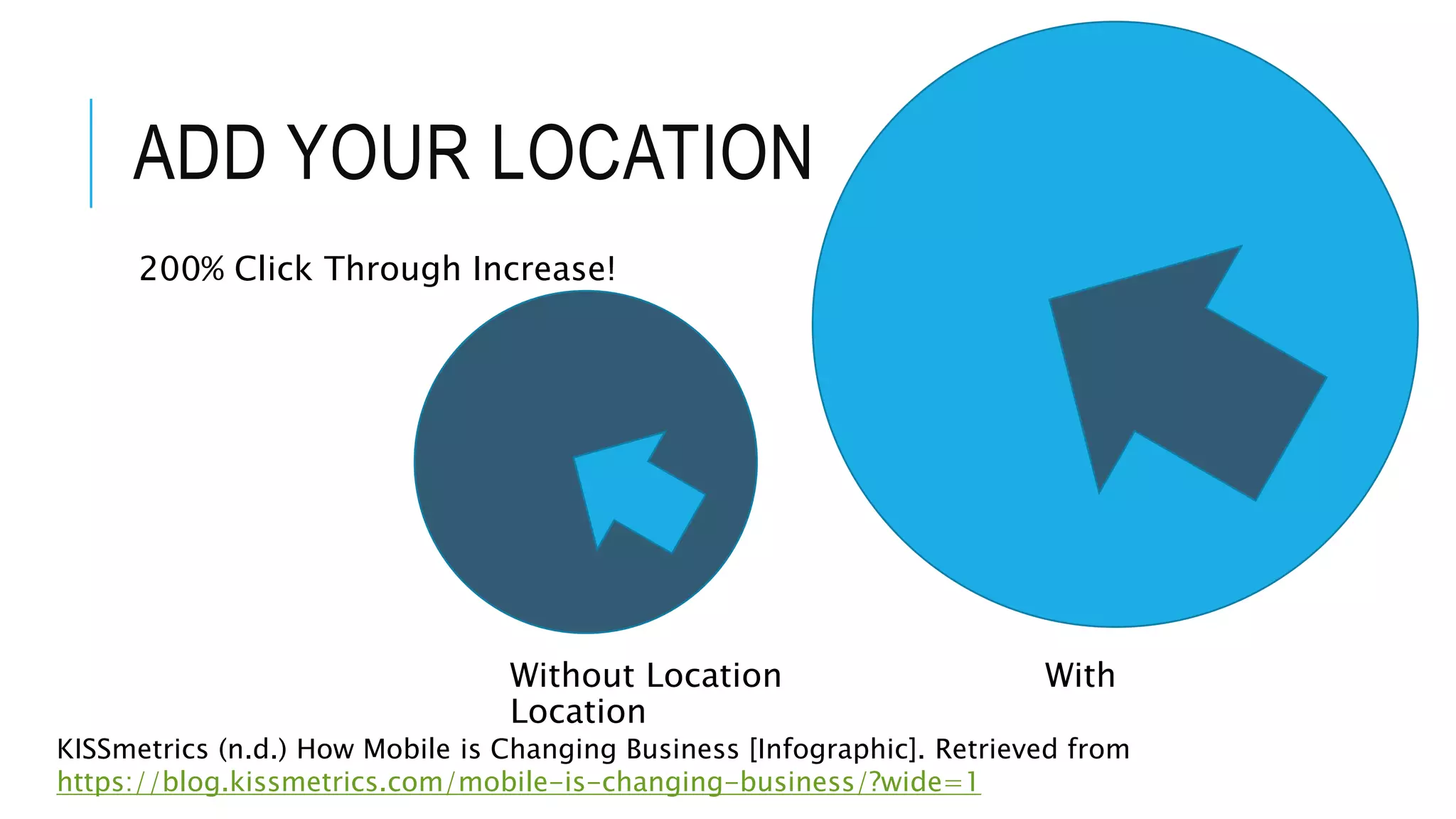 ADD YOUR LOCATION

200% Click Through Increase!

Without Location

With
Location

KISSmetrics (n.d.) How Mobile is Changing Business [Infographic]. Retrieved from https://blog.kissmetrics.com/mobile-is-changing-business/?wide=1