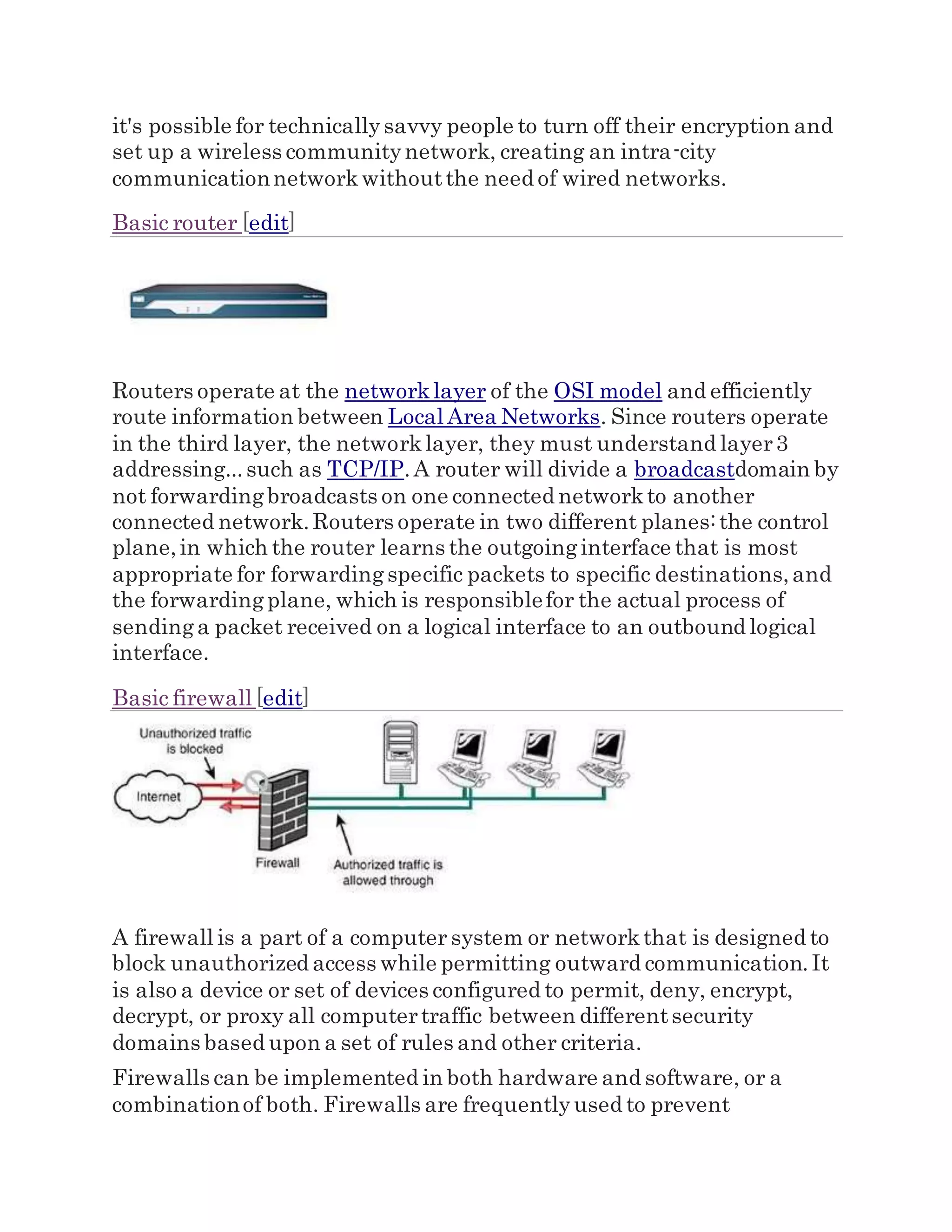 it's possible for technically savvy people to turn off their encryption and set up a wireless community network, creating an intra-city communication network without the need of wired networks.

Basic router [edit]

Routers operate at the network layer of the OSI model and efficiently route information between Local Area Networks. Since routers operate in the third layer, the network layer, they must understand layer 3 addressing... such as TCP/IP. A router will divide a broadcastdomain by not forwarding broadcasts on one connected network to another connected network. Routers operate in two different planes: the control plane, in which the router learns the outgoing interface that is most appropriate for forwarding specific packets to specific destinations, and the forwarding plane, which is responsible for the actual process of sending a packet received on a logical interface to an outbound logical interface.

Basic firewall [edit]

Unauthorized traffic is blocked

Internet

Firewall

Authorized traffic is allowed through

A firewall is a part of a computer system or network that is designed to block unauthorized access while permitting outward communication. It is also a device or set of devices configured to permit, deny, encrypt, decrypt, or proxy all computer traffic between different security domains based upon a set of rules and other criteria.

Firewalls can be implemented in both hardware and software, or a combination of both. Firewalls are frequently used to prevent