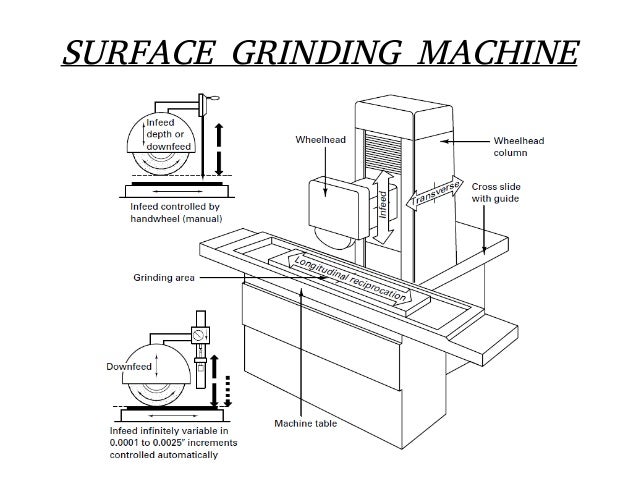 SURFACE GRINDING MACHINE

Infeed depth or downfeed

Infeed controlled by handwheel (manual)

Wheelhead

Wheelhead column

Infeed

Transverse

Cross slide with guide

Grinding area

Longitudinal reciprocation

Downfeed

Infeed infinitely variable in 0.0001 to 0.0025" increments controlled automatically

Machine table