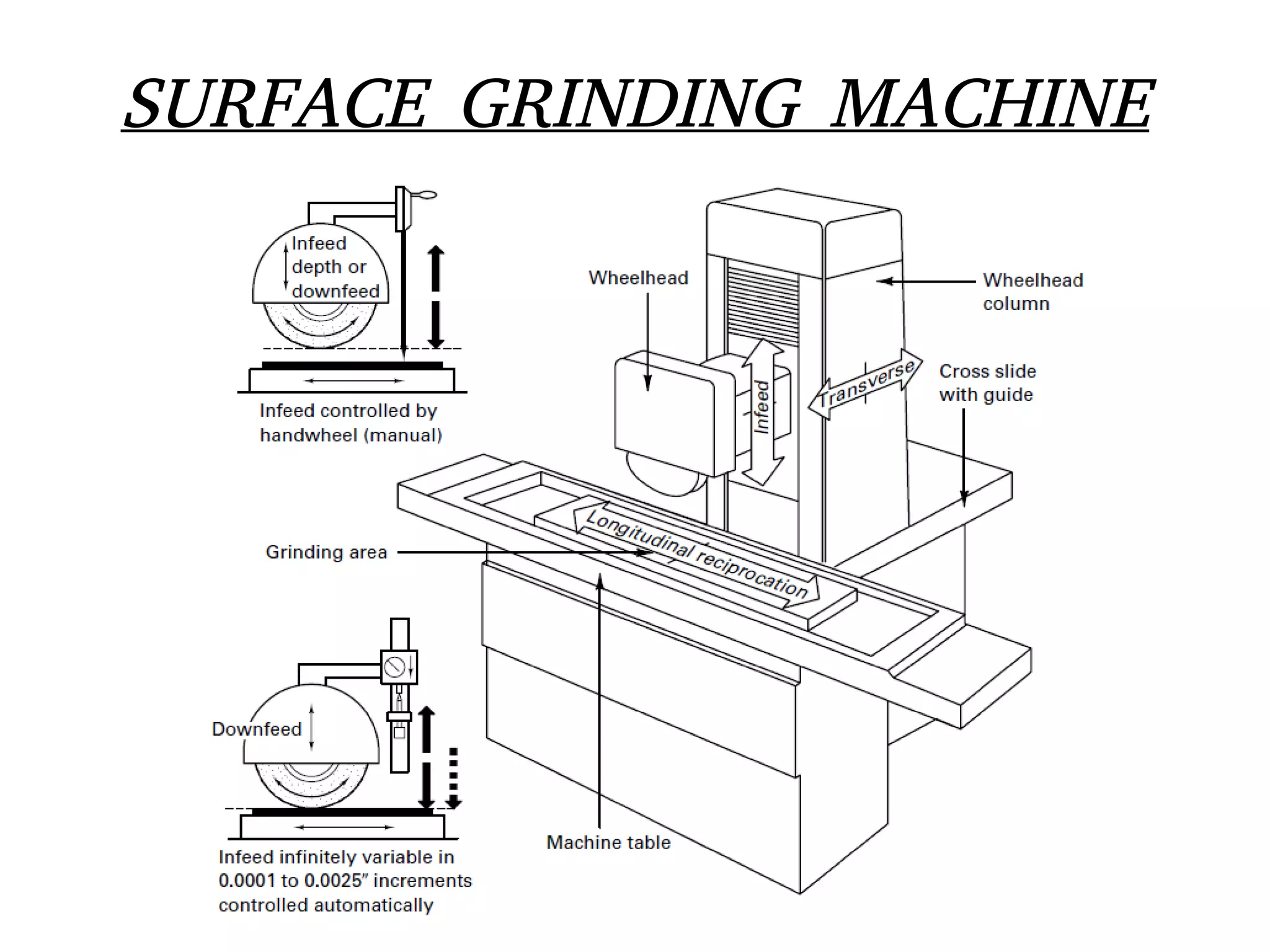 SURFACE GRINDING MACHINE

Infeed depth or downfeed

Infeed controlled by handwheel (manual)

Wheelhead

Wheelhead column

Infeed

Transverse

Cross slide with guide

Longitudinal reciprocation

Grinding area

Downfeed

Infeed infinitely variable in 0.0001 to 0.0025″ increments controlled automatically

Machine table