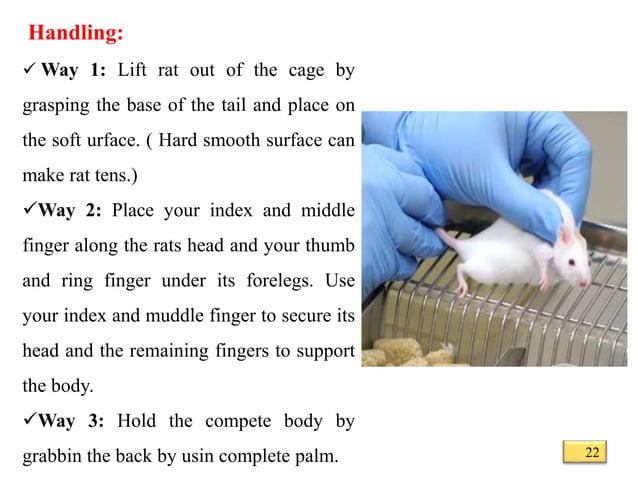 Handling:

✓ Way 1: Lift rat out of the cage by grasping the base of the tail and place on the soft urface. ( Hard smooth surface can make rat tens.)

✓Way 2: Place your index and middle finger along the rats head and your thumb and ring finger under its forelegs. Use your index and muddle finger to secure its head and the remaining fingers to support the body.

✓Way 3: Hold the compete body by grabbin the back by usin complete palm.

22