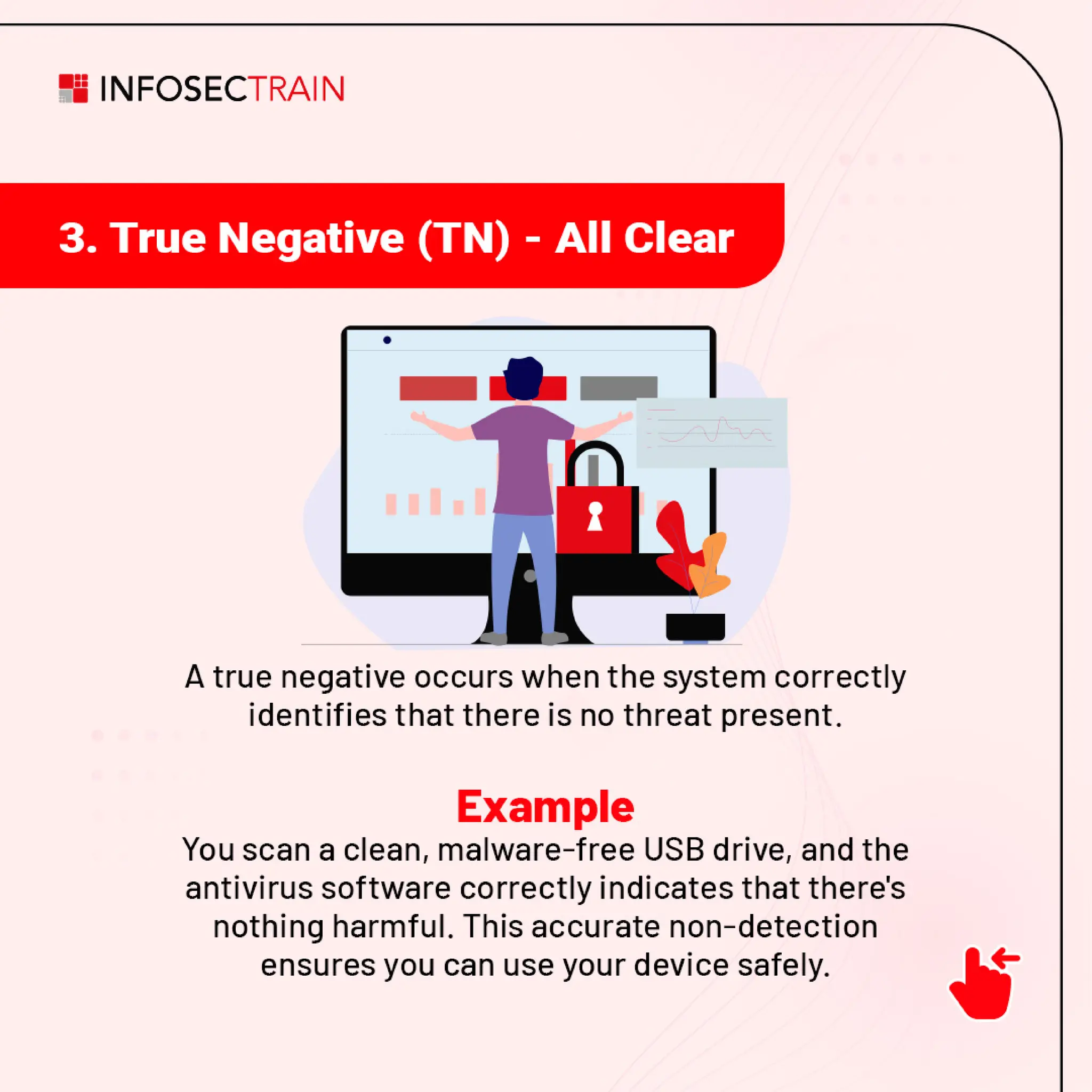 INFOSECTRAIN

3. True Negative (TN) - All Clear

A true negative occurs when the system correctly identifies that there is no threat present.

Example

You scan a clean, malware-free USB drive, and the antivirus software correctly indicates that there's nothing harmful. This accurate non-detection ensures you can use your device safely.