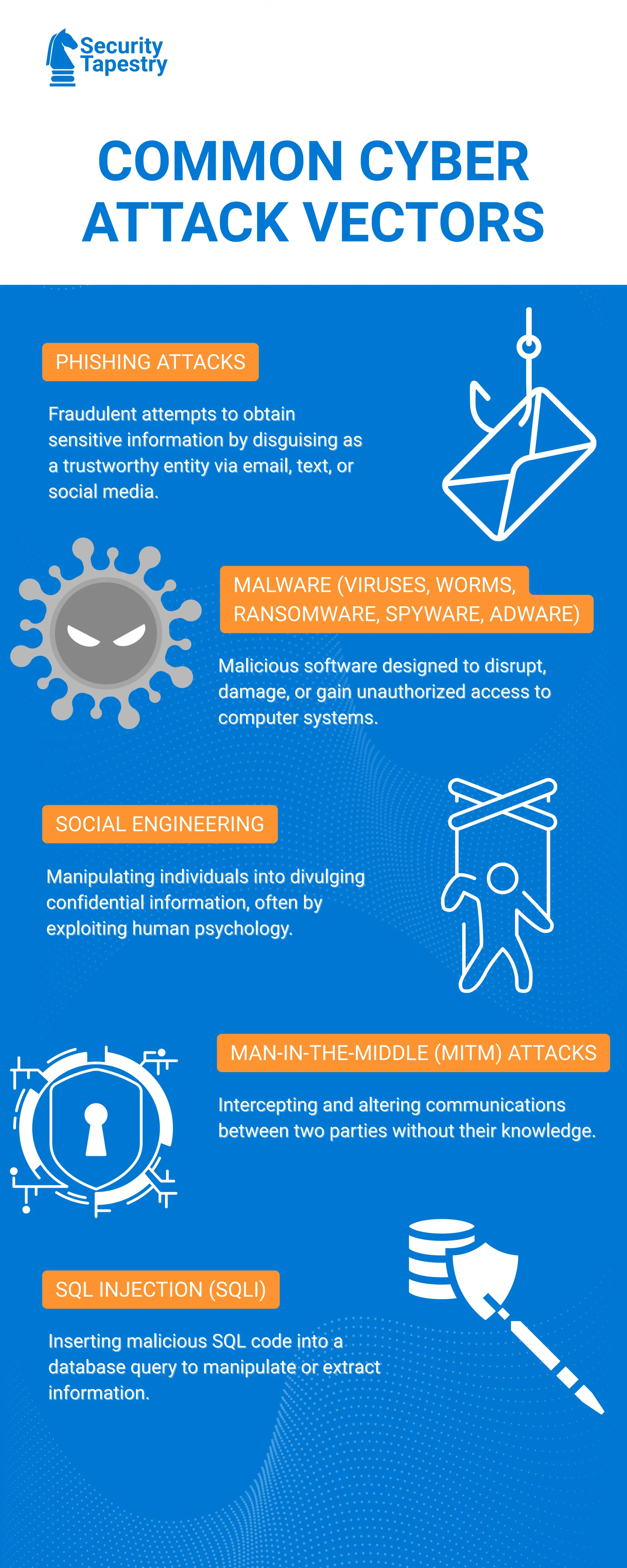 Security Tapestry

COMMON CYBER ATTACK VECTORS

PHISHING ATTACKS

Fraudulent attempts to obtain sensitive information by disguising as a trustworthy entity via email, text, or social media.

MALWARE (VIRUSES, WORMS, RANSOMWARE, SPYWARE, ADWARE)

Malicious software designed to disrupt, damage, or gain unauthorized access to computer systems.

SOCIAL ENGINEERING

Manipulating individuals into divulging confidential information, often by exploiting human psychology.

MAN-IN-THE-MIDDLE (MITM) ATTACKS

Intercepting and altering communications between two parties without their knowledge.

SQL INJECTION (SQLI)

Inserting malicious SQL code into a database query to manipulate or extract information.