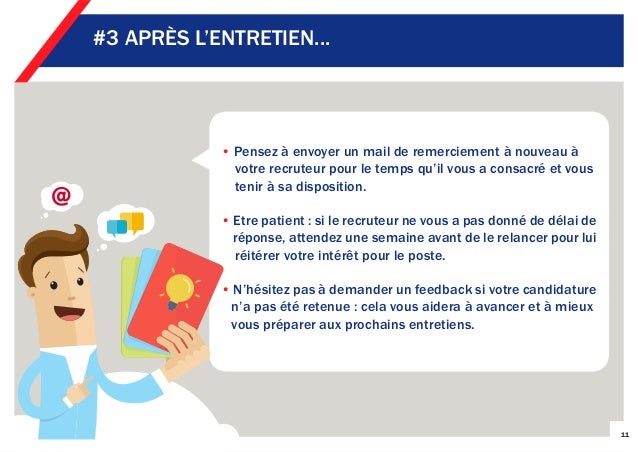 #3 APRÈS L'ENTRETIEN...

@

• Pensez à envoyer un mail de remerciement à nouveau à votre recruteur pour le temps qu'il vous a consacré et vous tenir à sa disposition.

• Etre patient : si le recruteur ne vous a pas donné de délai de réponse, attendez une semaine avant de le relancer pour lui réitérer votre intérêt pour le poste.

• N'hésitez pas à demander un feedback si votre candidature n'a pas été retenue : cela vous aidera à avancer et à mieux vous préparer aux prochains entretiens.

11