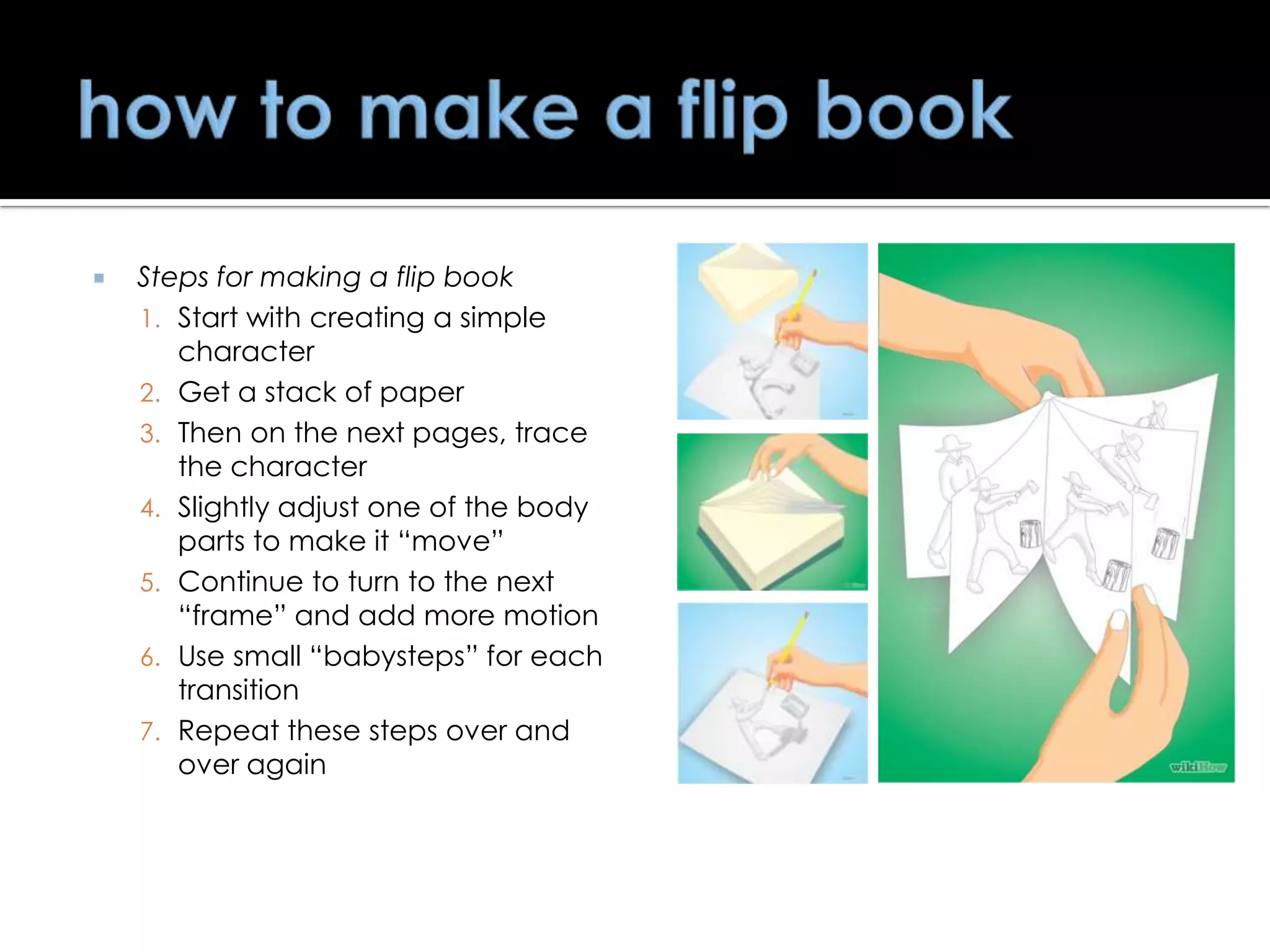 how to make a flip book

Steps for making a flip book

1. Start with creating a simple character
2. Get a stack of paper
3. Then on the next pages, trace the character
4. Slightly adjust one of the body parts to make it “move”
5. Continue to turn to the next “frame” and add more motion
6. Use small “babysteps” for each transition
7. Repeat these steps over and over again

wikiHow