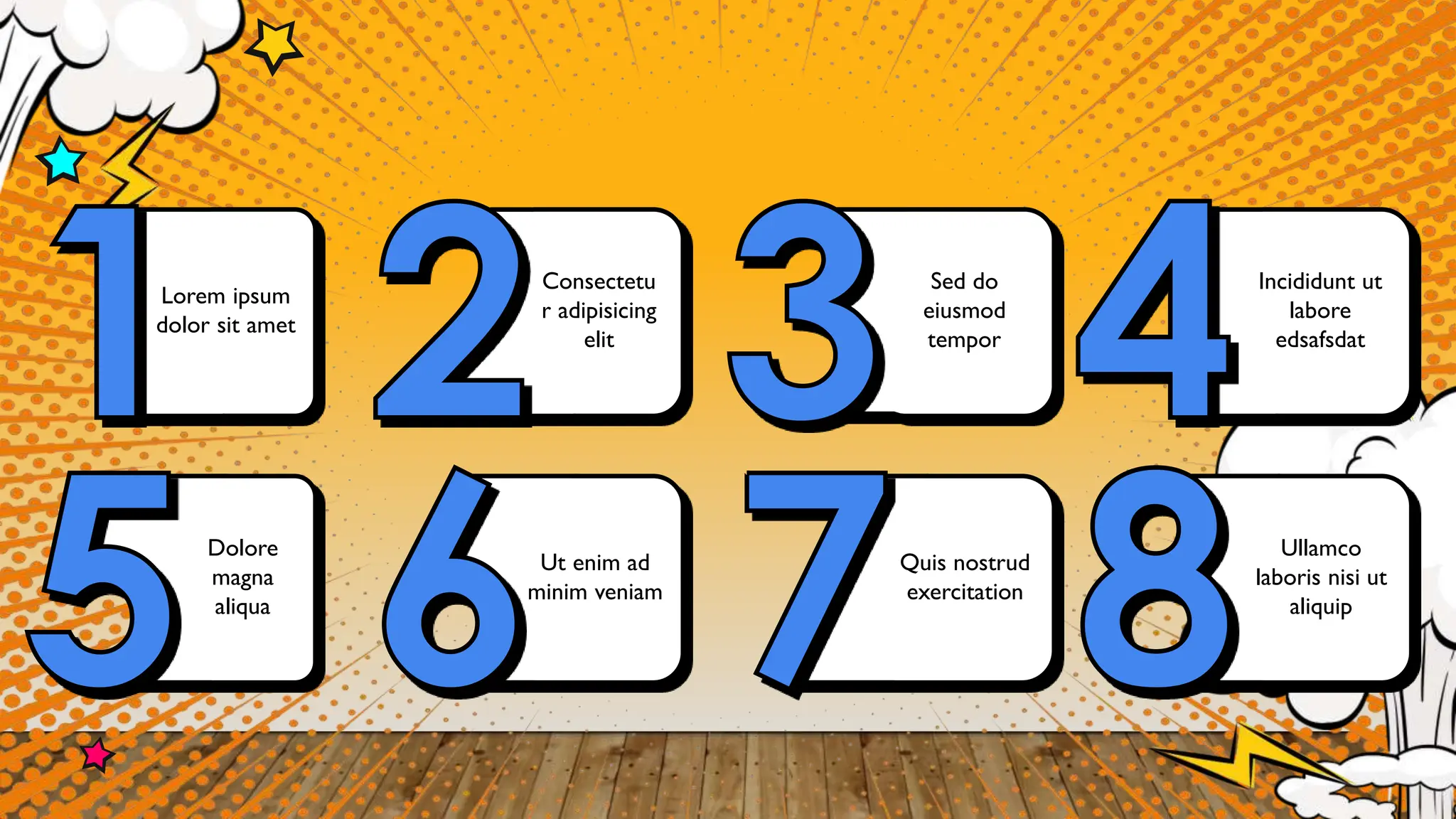 1 Lorem ipsum dolor sit amet

2 Consectetu r adipisicing elit

3 Sed do eiusmod tempor

4 Incididunt ut labore edsafsdat

5 Dolore magna aliqua

6 Ut enim ad minim veniam

7 Quis nostrud exercitation

8 Ullamco laboris nisi ut aliquip