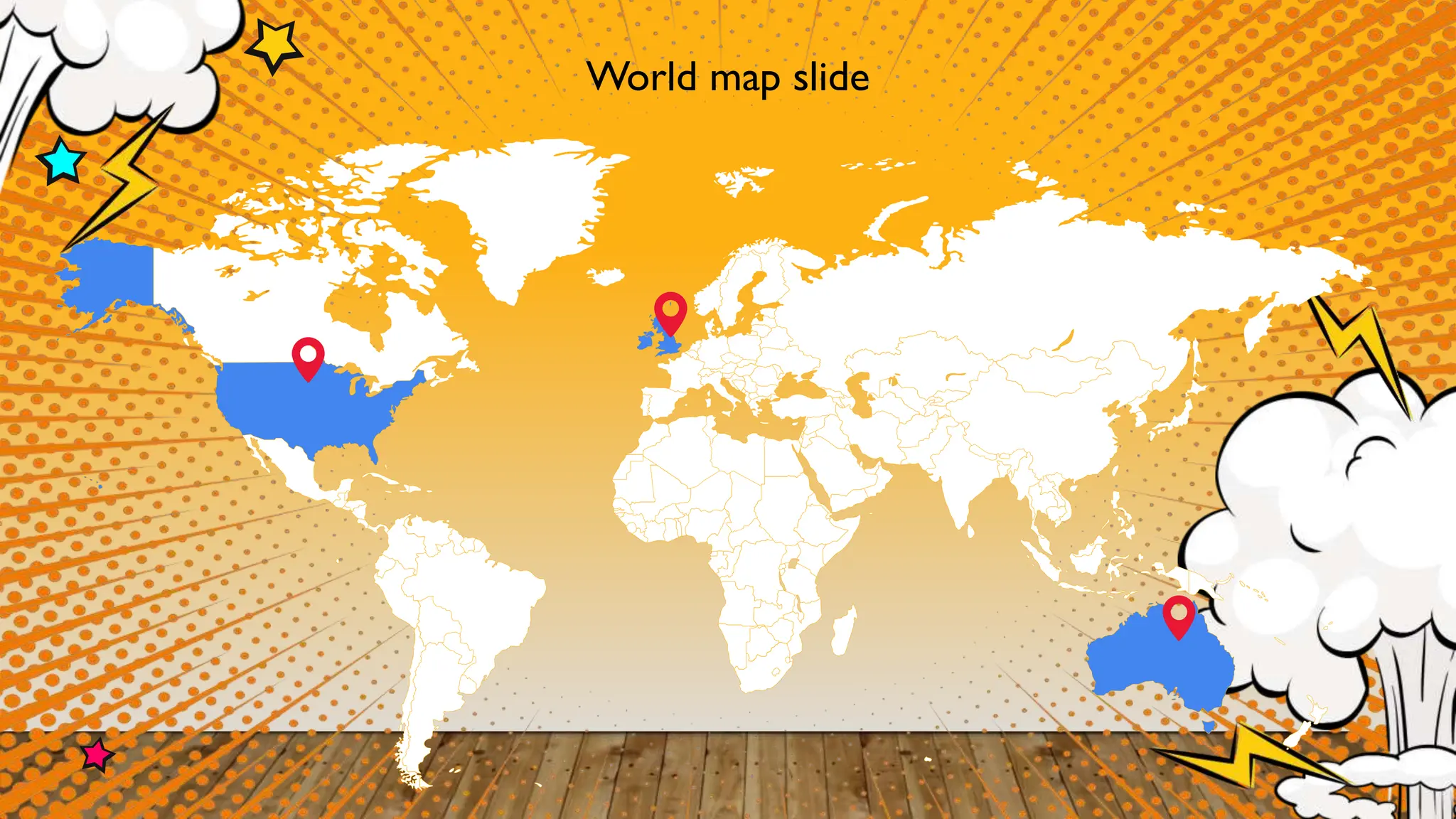 World map slide