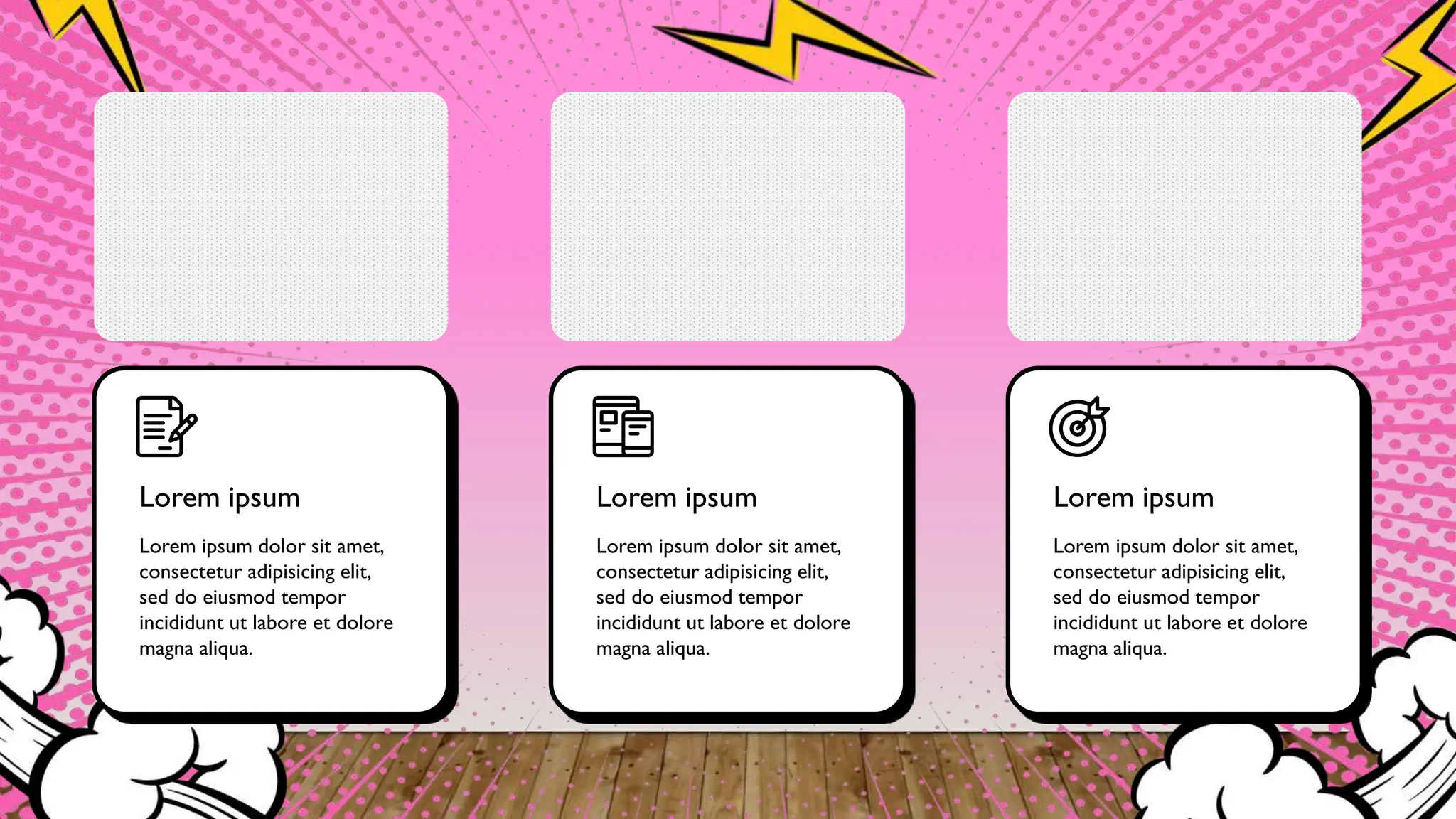 Lorem ipsum

Lorem ipsum dolor sit amet, consectetur adipisicing elit, sed do eiusmod tempor incididunt ut labore et dolore magna aliqua.

Lorem ipsum

Lorem ipsum dolor sit amet, consectetur adipisicing elit, sed do eiusmod tempor incididunt ut labore et dolore magna aliqua.

Lorem ipsum

Lorem ipsum dolor sit amet, consectetur adipisicing elit, sed do eiusmod tempor incididunt ut labore et dolore magna aliqua.