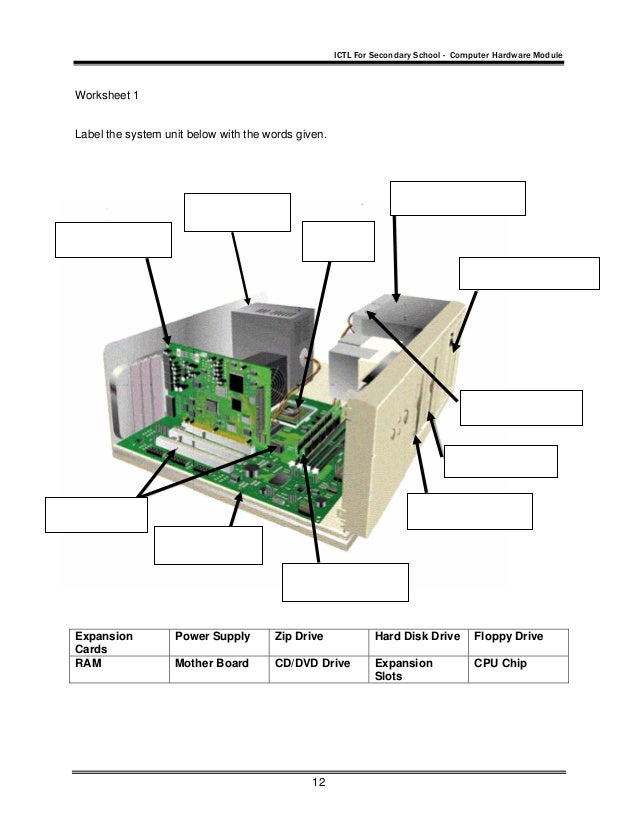 ICTL For Secondary School - Computer Hardware Module

Worksheet 1

Label the system unit below with the words given.

| Expansion Cards | Power Supply | Zip Drive | Hard Disk Drive | Floppy Drive |
|---|---|---|---|---|
| RAM | Mother Board | CD/DVD Drive | Expansion Slots | CPU Chip |

12