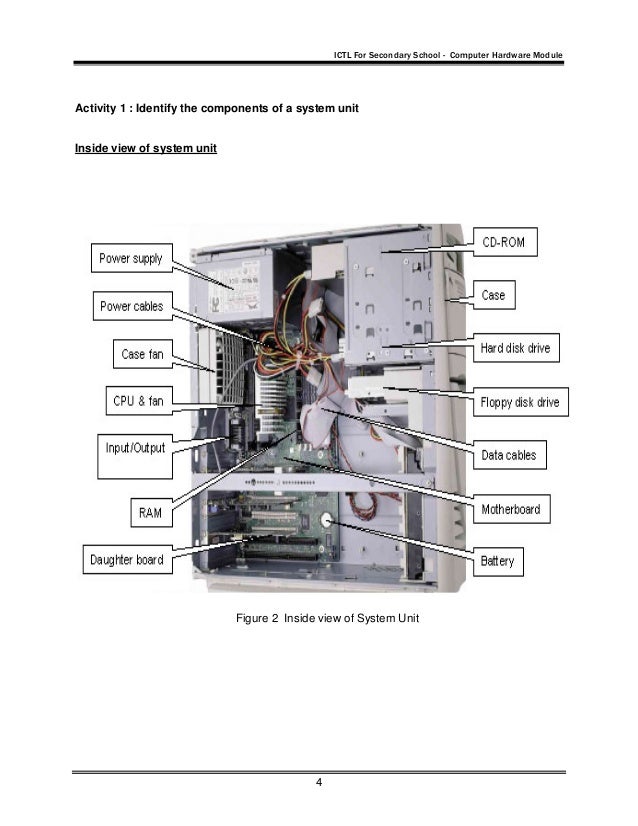 ICTL For Secondary School - Computer Hardware Module

Activity 1 : Identify the components of a system unit

Inside view of system unit

Power supply
Power cables
Case fan
CPU & fan
Input/Output
RAM
Daughter board
CD-ROM
Case
Hard disk drive
Floppy disk drive
Data cables
Motherboard
Battery

Figure 2 Inside view of System Unit

4