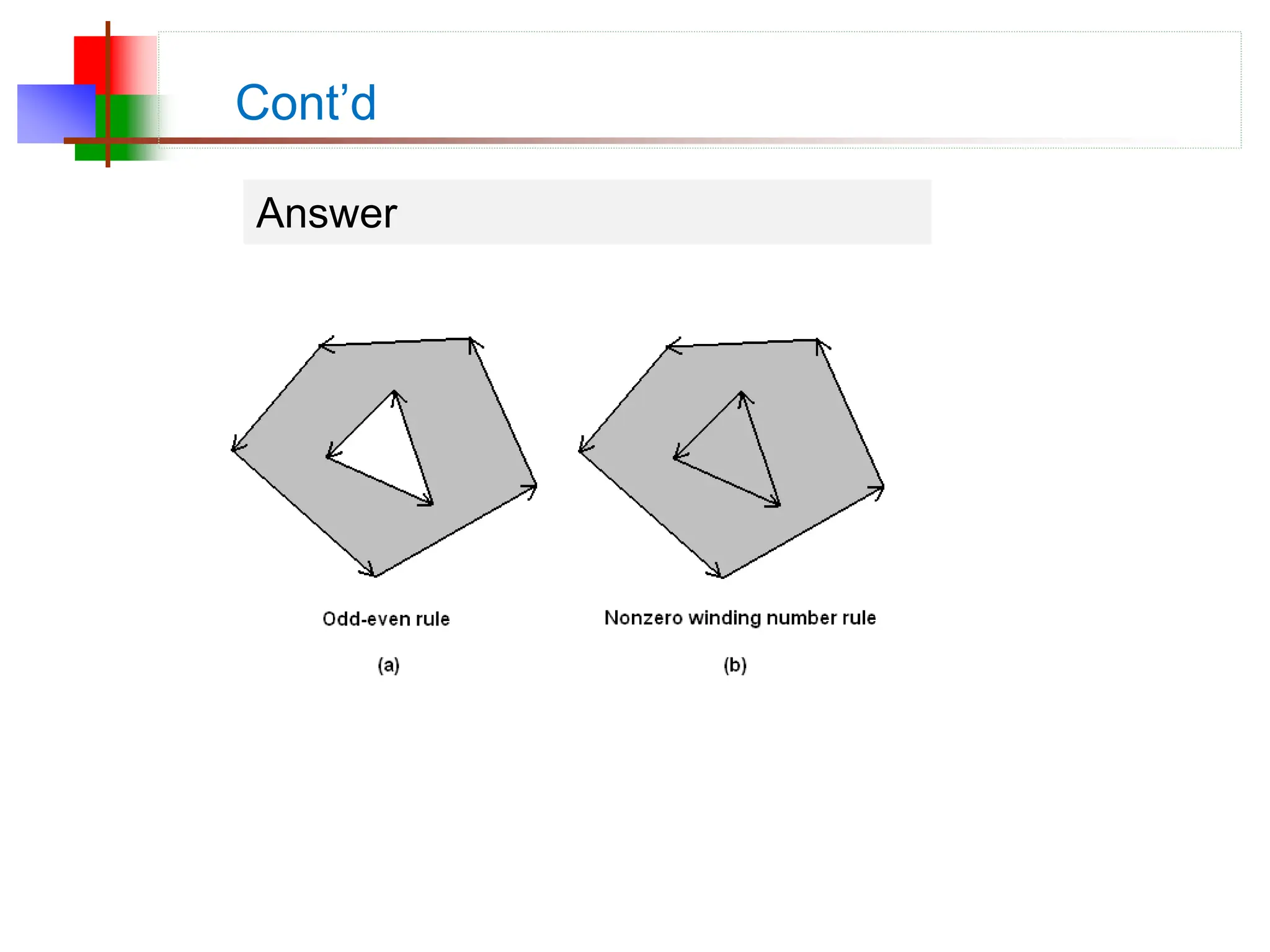 Cont’d

Answer

Odd-even rule

(a)

Nonzero winding number rule

(b)