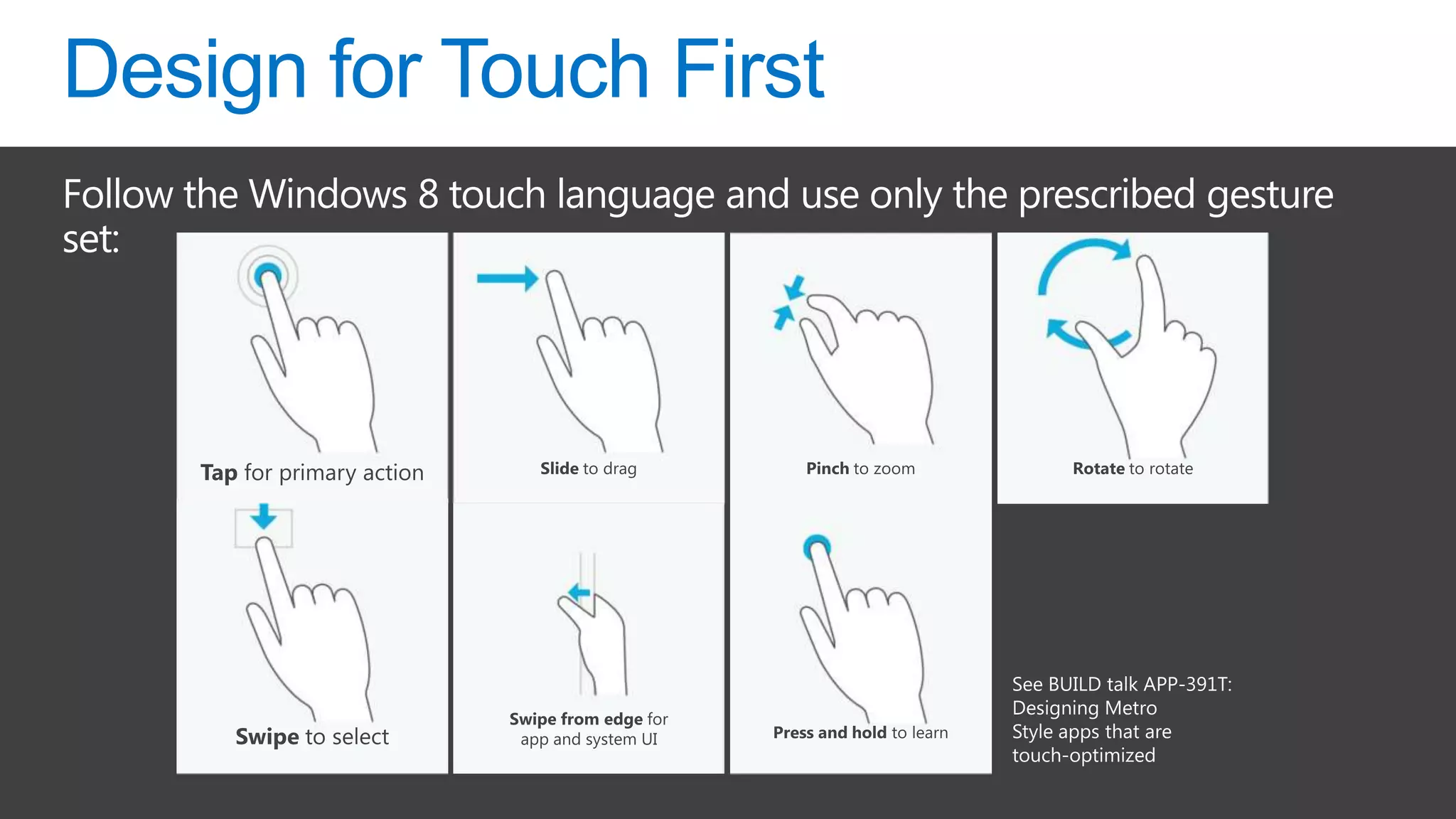 Design for Touch First

Follow the Windows 8 touch language and use only the prescribed gesture set:

Tap for primary action

Slide to drag

Pinch to zoom

Rotate to rotate

Swipe to select

Swipe from edge for app and system UI

Press and hold to learn

See BUILD talk APP-391T: Designing Metro Style apps that are touch-optimized