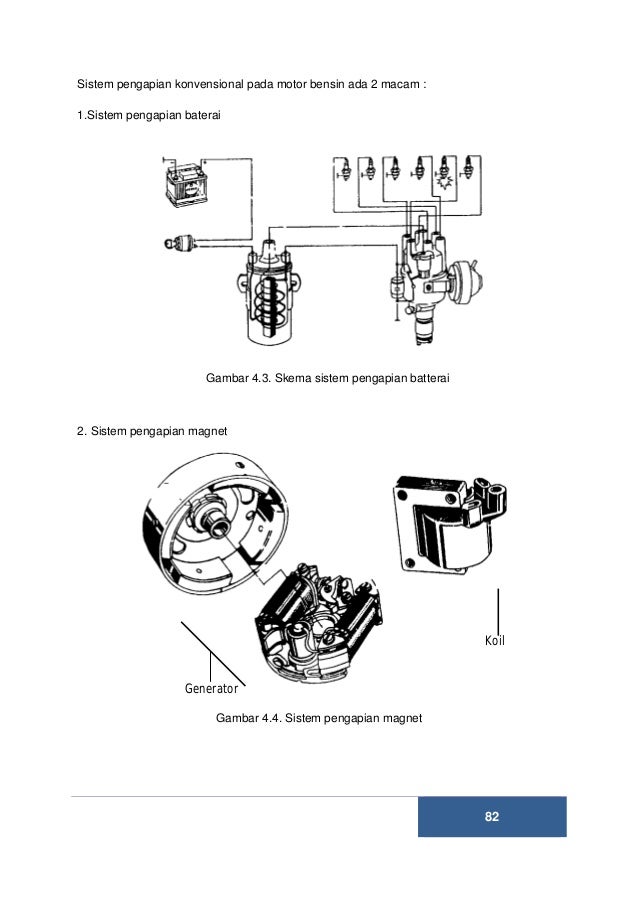 Sistem pengapian konvensional pada motor bensin ada 2 macam :

1.Sistem pengapian baterai

Gambar 4.3. Skema sistem pengapian batterai

2. Sistem pengapian magnet

Koil

Generator

Gambar 4.4. Sistem pengapian magnet

82