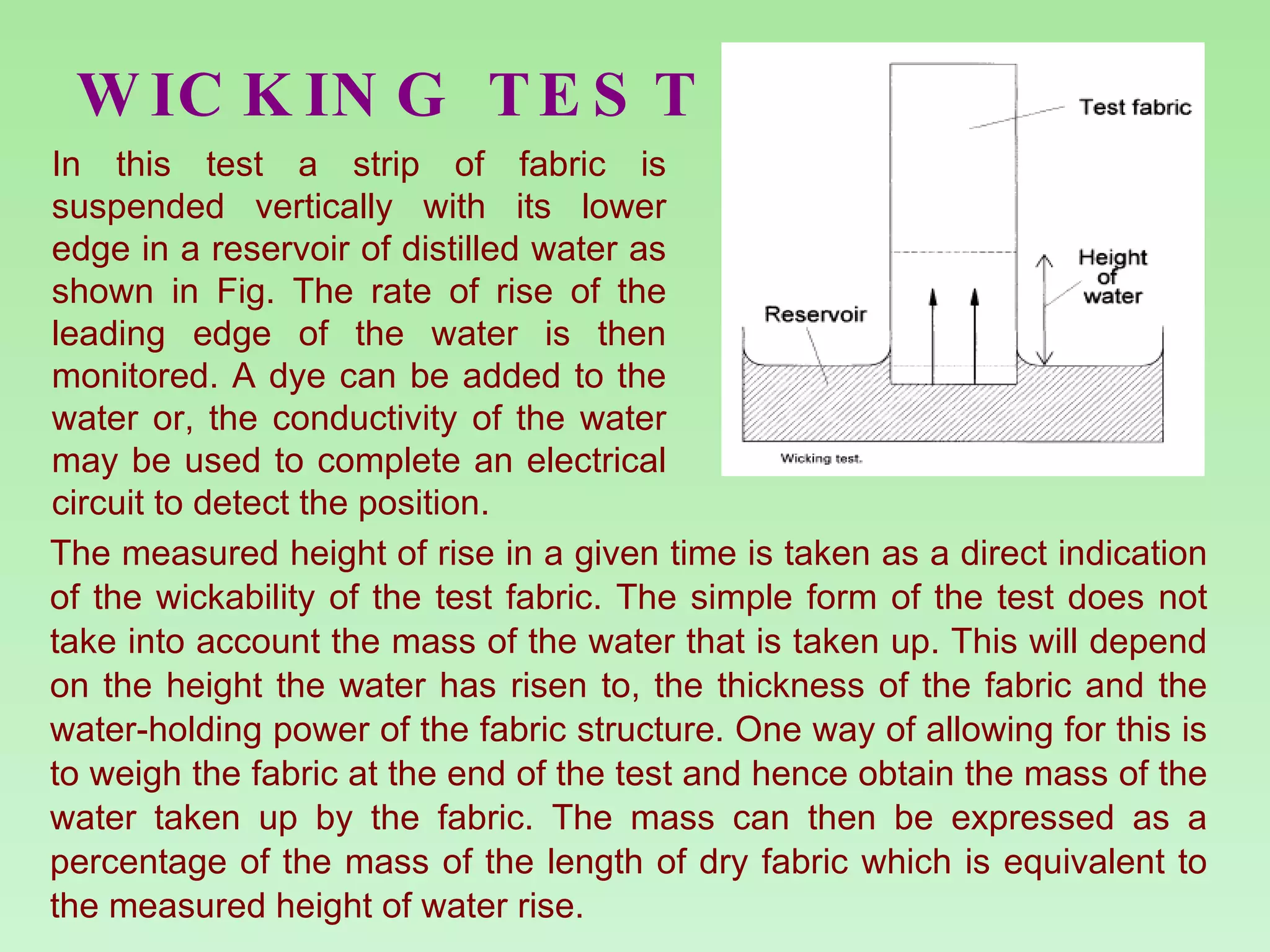 WICKING TEST

In this test a strip of fabric is suspended vertically with its lower edge in a reservoir of distilled water as shown in Fig. The rate of rise of the leading edge of the water is then monitored. A dye can be added to the water or, the conductivity of the water may be used to complete an electrical circuit to detect the position.

Test fabric

Height of water

Reservoir

Wicking test.

The measured height of rise in a given time is taken as a direct indication of the wickability of the test fabric. The simple form of the test does not take into account the mass of the water that is taken up. This will depend on the height the water has risen to, the thickness of the fabric and the water-holding power of the fabric structure. One way of allowing for this is to weigh the fabric at the end of the test and hence obtain the mass of the water taken up by the fabric. The mass can then be expressed as a percentage of the mass of the length of dry fabric which is equivalent to the measured height of water rise.