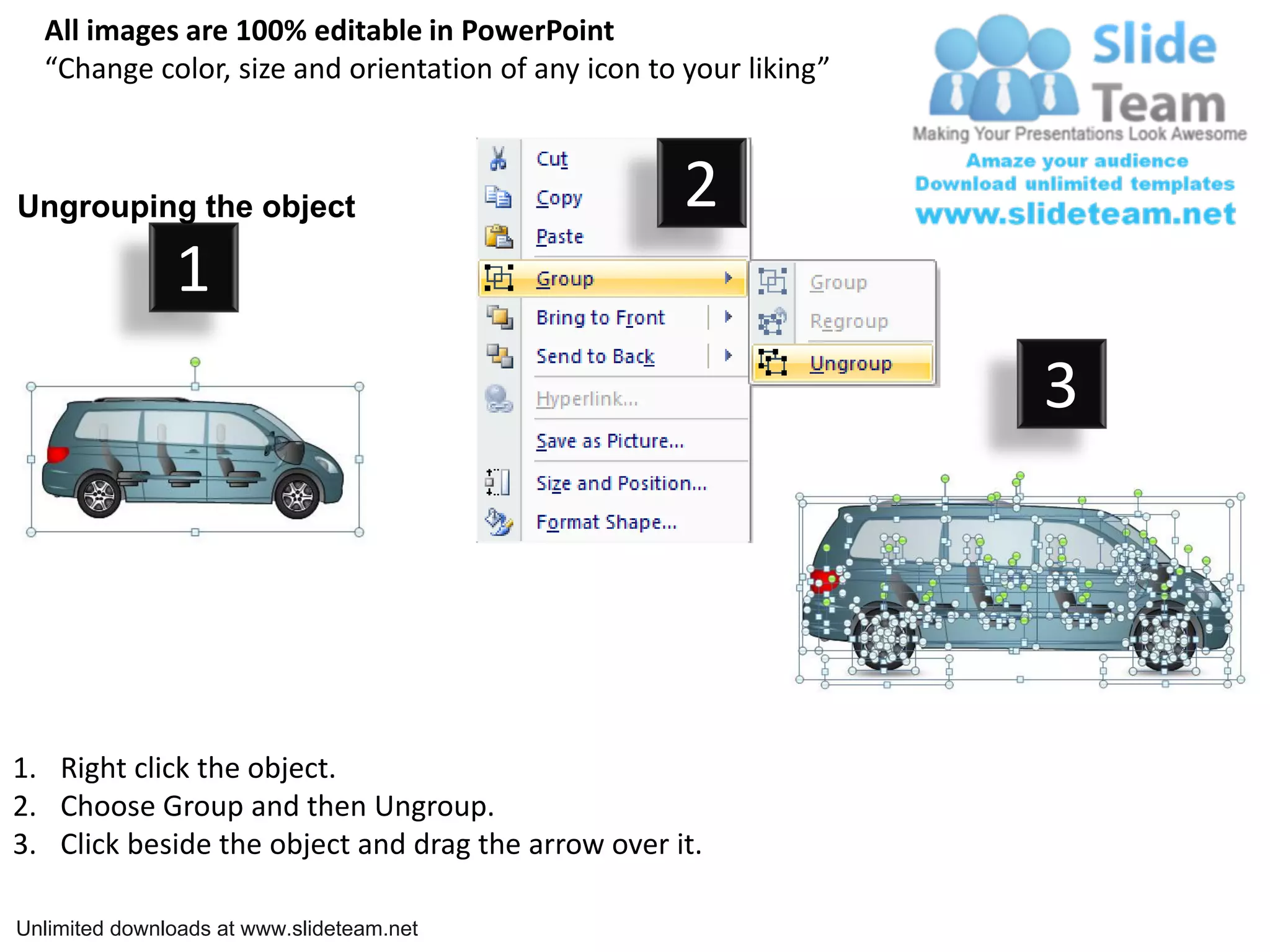 All images are 100% editable in PowerPoint
“Change color, size and orientation of any icon to your liking”

Slide Team
Making Your Presentations Look Awesome
Amaze your audience
Download unlimited templates
www.slideteam.net

Ungrouping the object

1

2

Cut
Copy
Paste
Group
Bring to Front
Send to Back
Hyperlink...
Save as Picture...
Size and Position...
Format Shape...

Group
Regroup
Ungroup

3

1. Right click the object.
2. Choose Group and then Ungroup.
3. Click beside the object and drag the arrow over it.

Unlimited downloads at www.slideteam.net